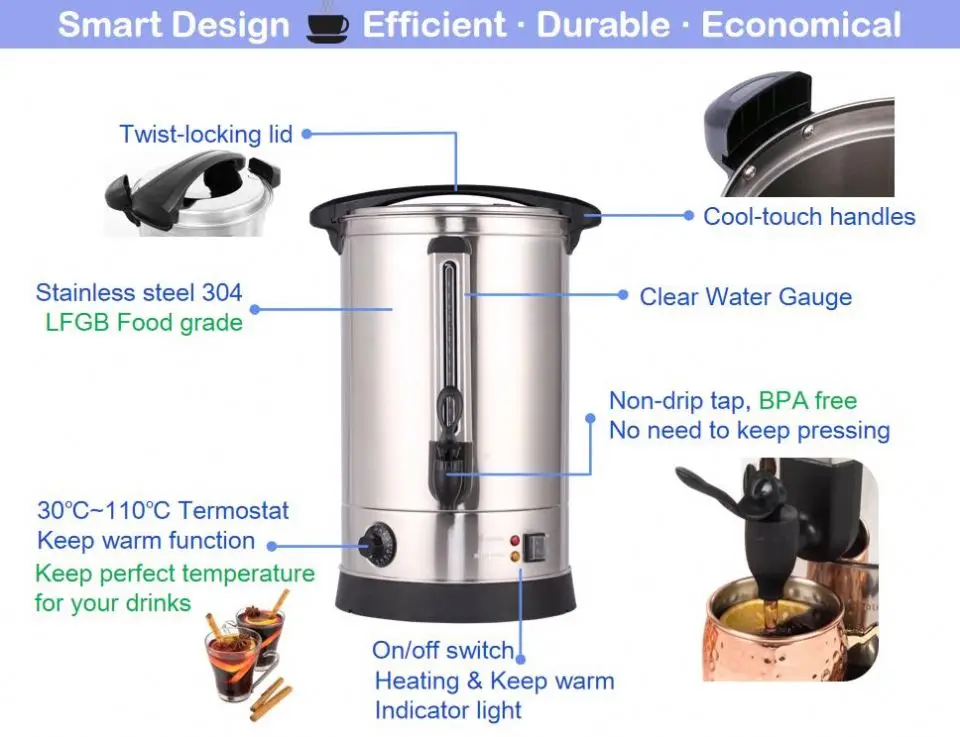 Smart Design Efficient · Durable · Economical

Twist-locking lid

Cool-touch handles

Stainless steel 304
LFGB Food grade

Clear Water Gauge

Non-drip tap, BPA free
No need to keep pressing

30℃~110℃ Termostat
Keep warm function
Keep perfect temperature for your drinks

On/off switch
Heating & Keep warm
Indicator light