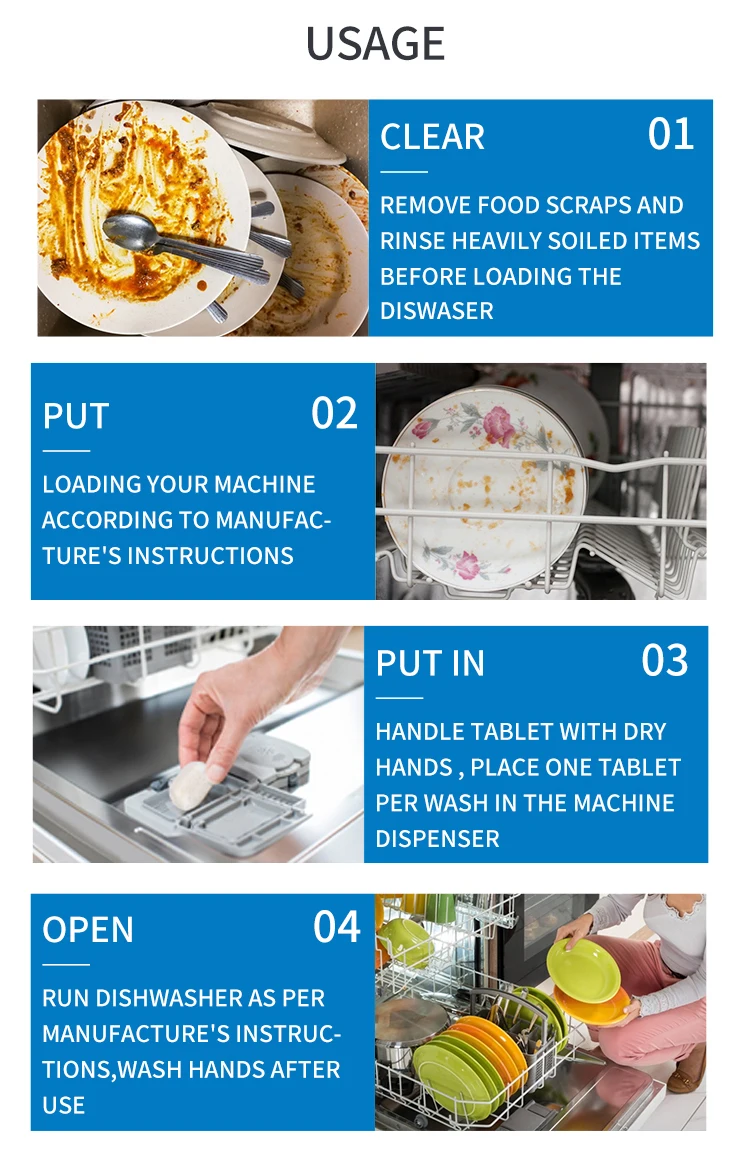 USAGE

CLEAR 01

REMOVE FOOD SCRAPS AND RINSE HEAVILY SOILED ITEMS BEFORE LOADING THE DISWASER

PUT 02

LOADING YOUR MACHINE ACCORDING TO MANUFACTURE'S INSTRUCTIONS

PUT IN 03

HANDLE TABLET WITH DRY HANDS , PLACE ONE TABLET PER WASH IN THE MACHINE DISPENSER

OPEN 04

RUN DISHWASHER AS PER MANUFACTURE'S INSTRUCTIONS,WASH HANDS AFTER USE