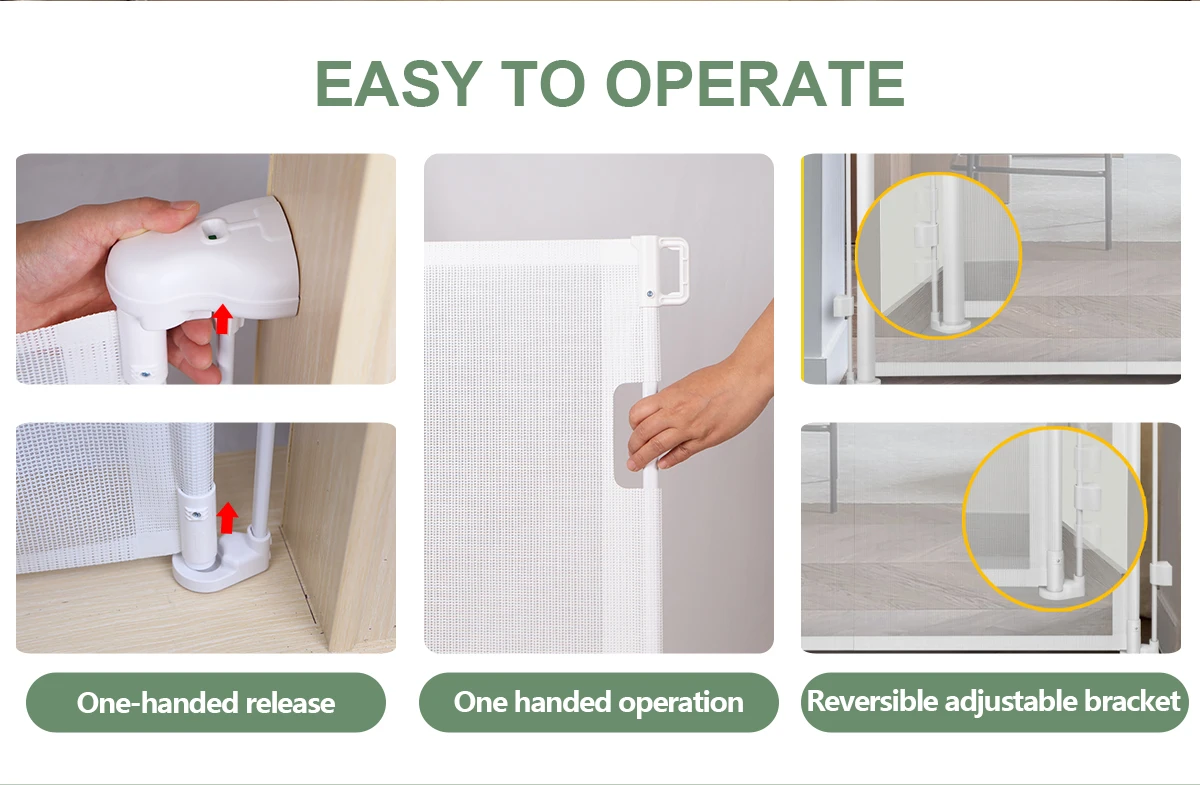 EASY TO OPERATE

One-handed release

One handed operation

Reversible adjustable bracket