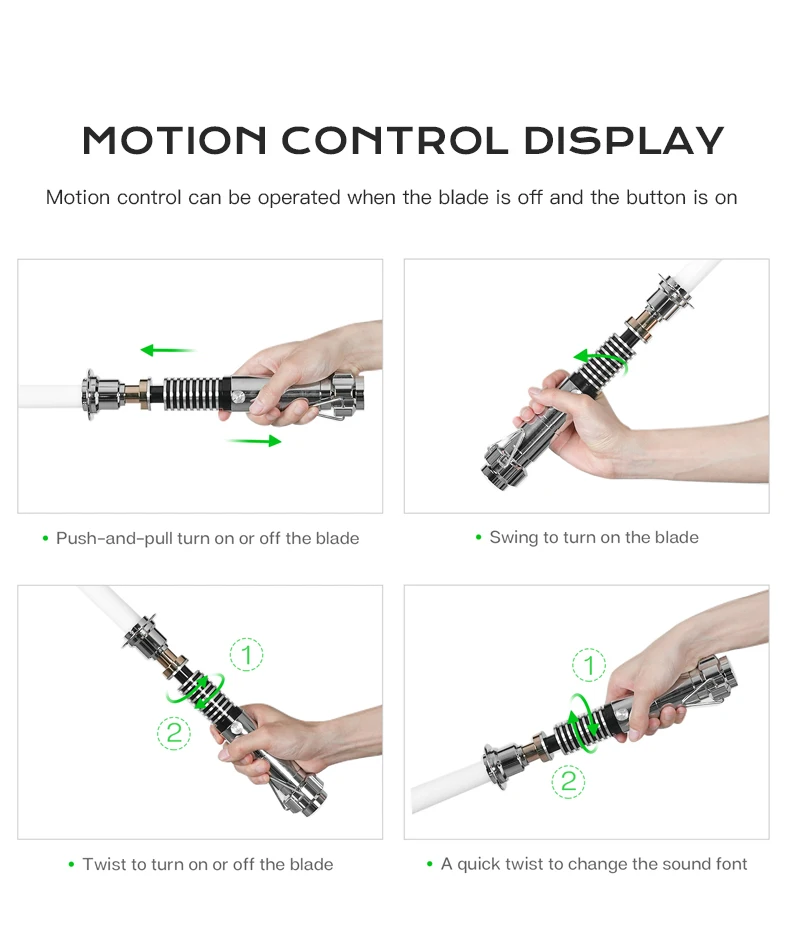 MOTION CONTROL DISPLAY

Motion control can be operated when the blade is off and the button is on

• Push-and-pull turn on or off the blade

• Swing to turn on the blade

1

2

• Twist to turn on or off the blade

1

2

• A quick twist to change the sound font