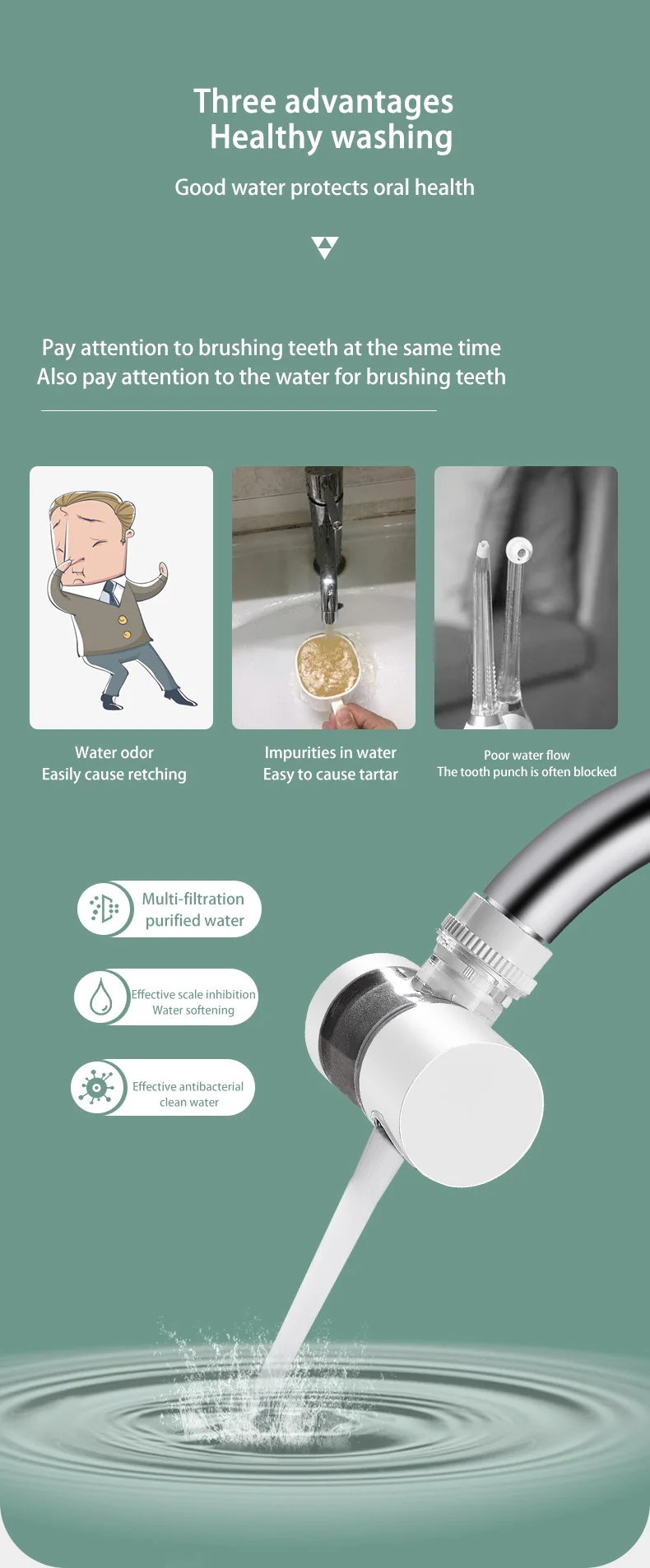 Three advantages
Healthy washing

Good water protects oral health

Pay attention to brushing teeth at the same time
Also pay attention to the water for brushing teeth

Water odor
Easily cause retching

Impurities in water
Easy to cause tartar

Poor water flow
The tooth punch is often blocked

Multi-filtration
purified water

Effective scale inhibition
Water softening

Effective antibacterial
clean water