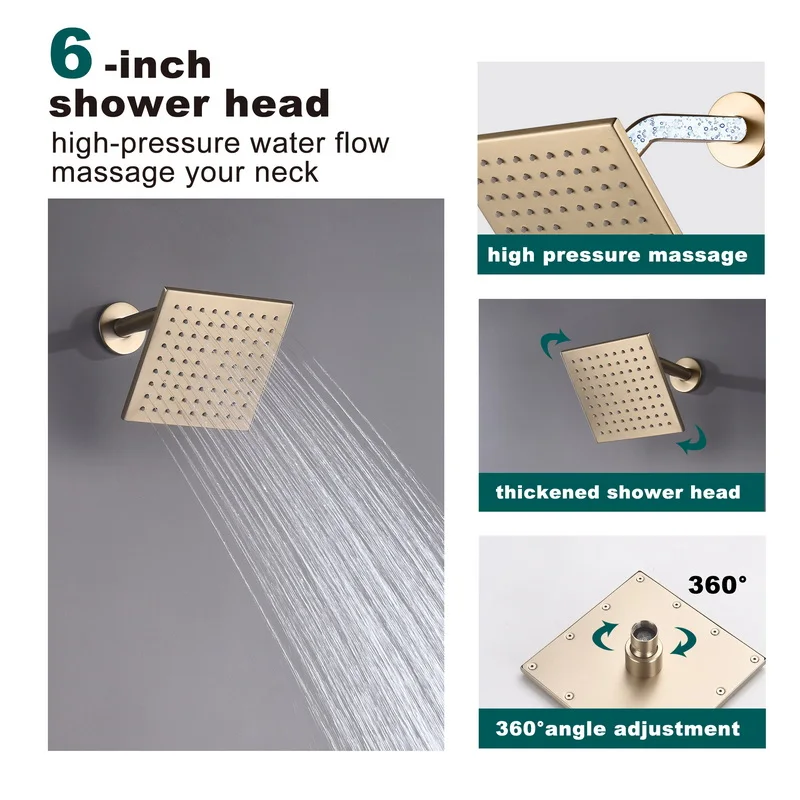 6 -inch shower head

high-pressure water flow massage your neck

high pressure massage

thickened shower head

360°

360°angle adjustment