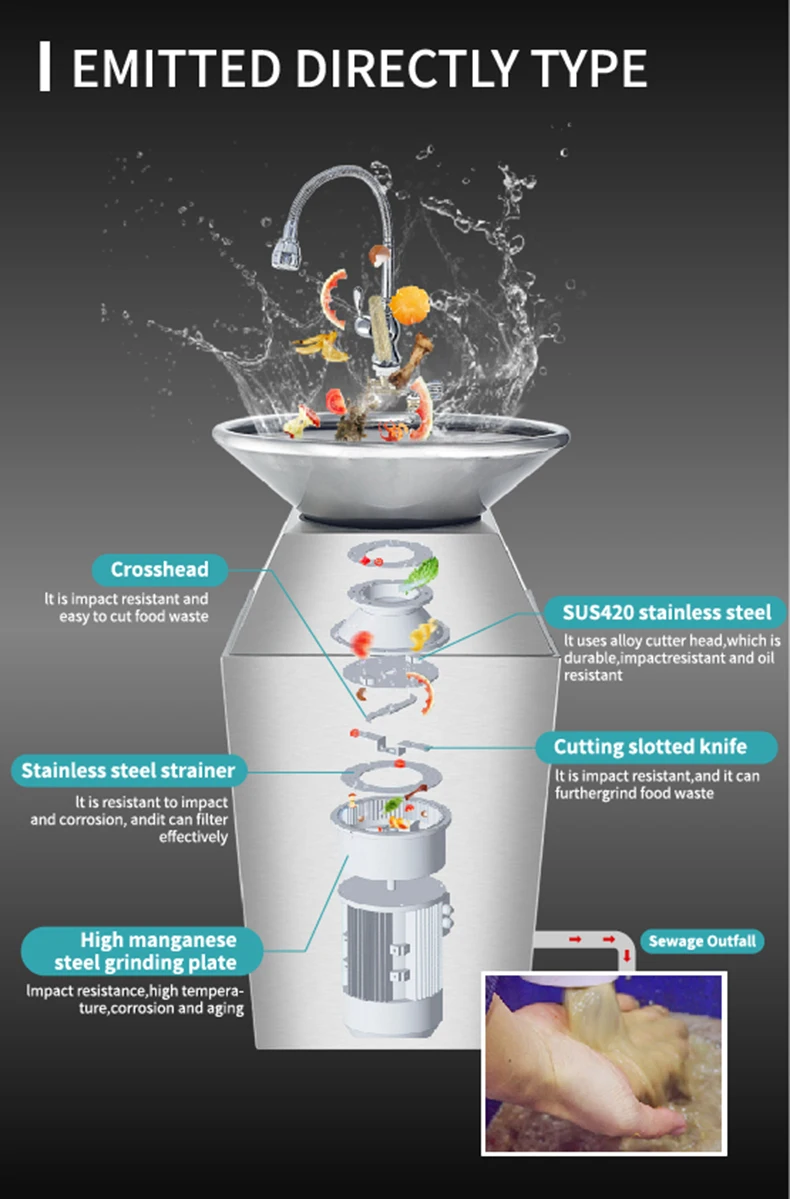 EMITTED DIRECTLY TYPE

Crosshead
It is impact resistant and easy to cut food waste

SUS420 stainless steel
It uses alloy cutter head,which is durable,impactresistant and oil resistant

Cutting slotted knife
It is impact resistant,and it can furthergrind food waste

Stainless steel strainer
It is resistant to impact and corrosion, andit can filter effectively

High manganese steel grinding plate
Impact resistance,high temperature,corrosion and aging

Sewage Outfall