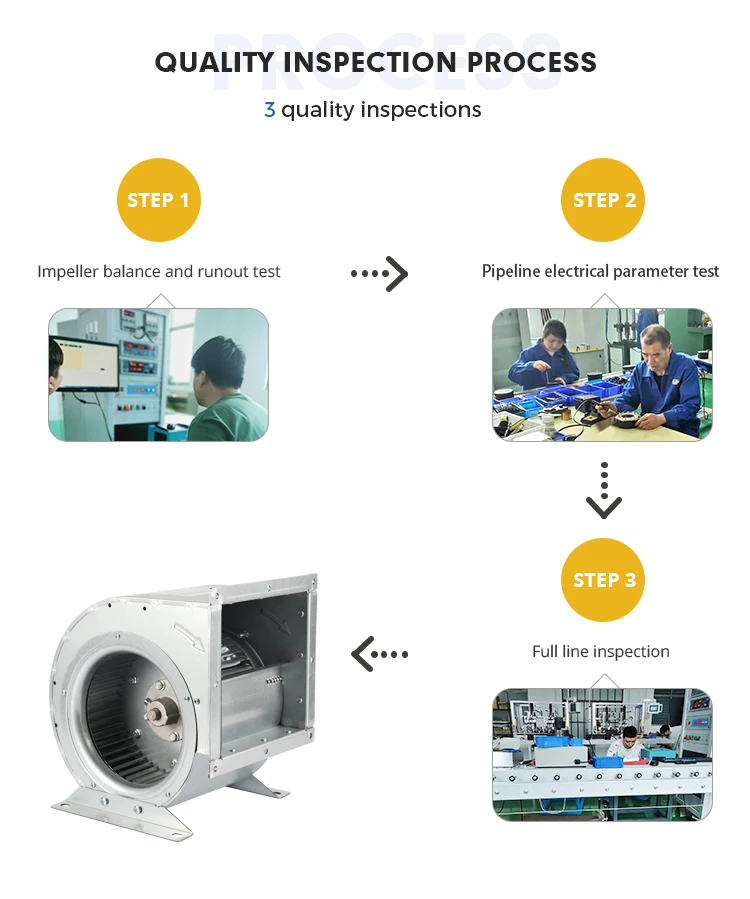 PROCESS
QUALITY INSPECTION PROCESS
3 quality inspections

STEP 1
Impeller balance and runout test

STEP 2
Pipeline electrical parameter test

STEP 3
Full line inspection