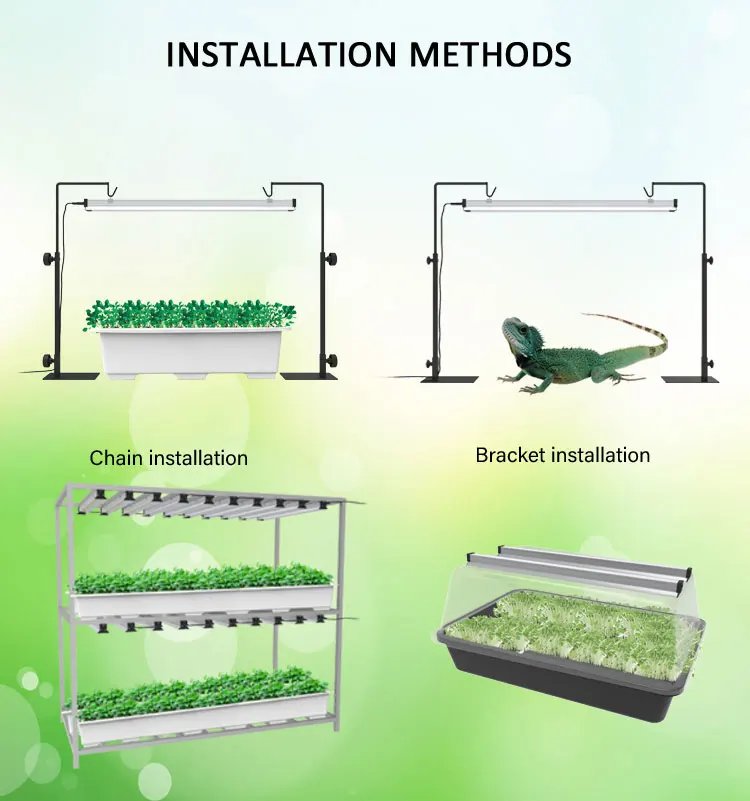 INSTALLATION METHODS

Chain installation

Bracket installation