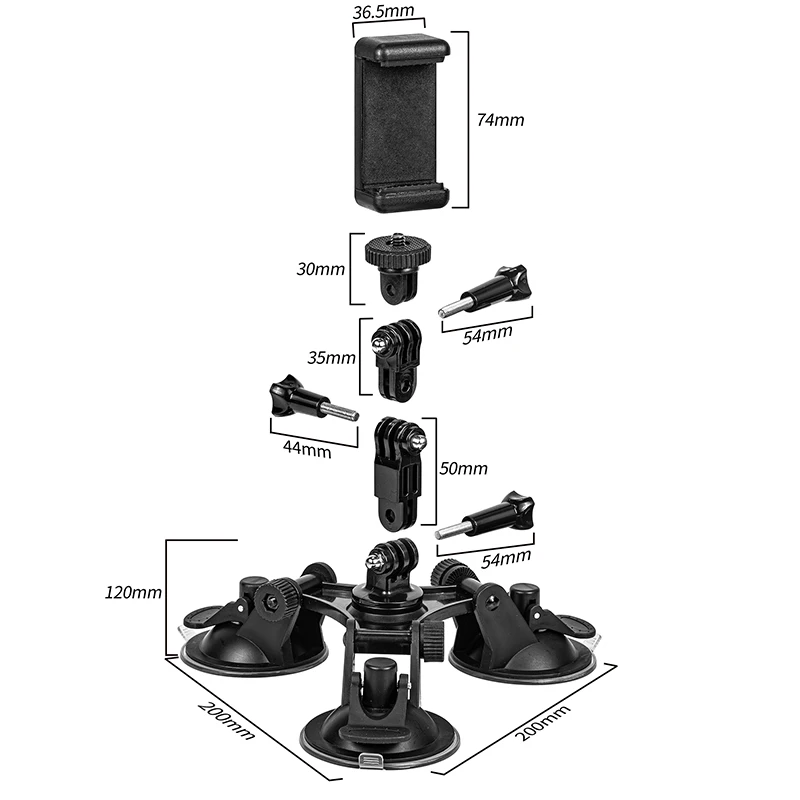 36.5mm
74mm
30mm
54mm
35mm
44mm
50mm
54mm
120mm
200mm
200mm