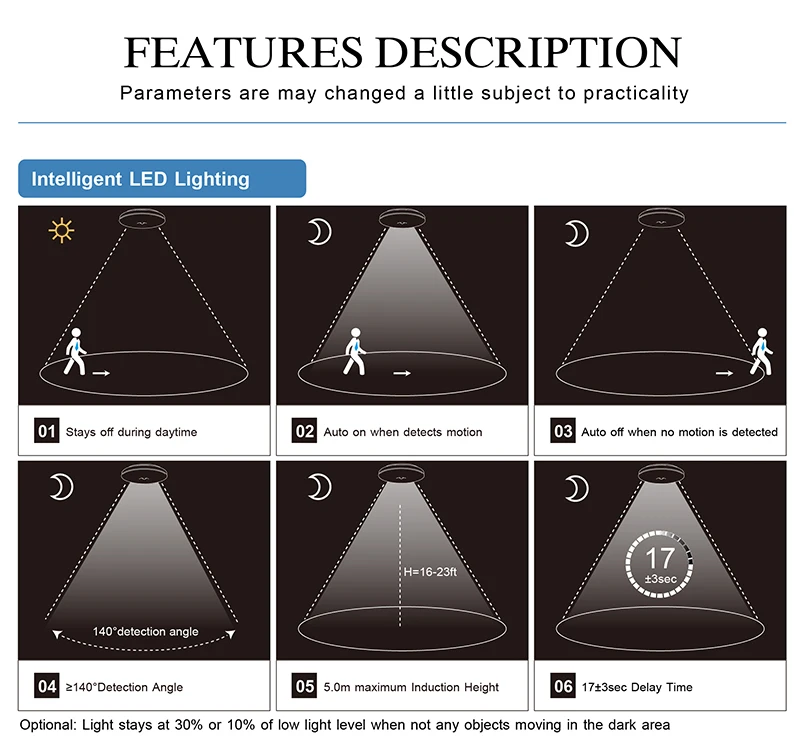 FEATURES DESCRIPTION

Parameters are may changed a little subject to practicality

Intelligent LED Lighting

01 Stays off during daytime

02 Auto on when detects motion

03 Auto off when no motion is detected

140°detection angle

04 ≥140°Detection Angle

H=16-23ft

05 5.0m maximum Induction Height

17 ±3sec

06 17±3sec Delay Time

Optional: Light stays at 30% or 10% of low light level when not any objects moving in the dark area