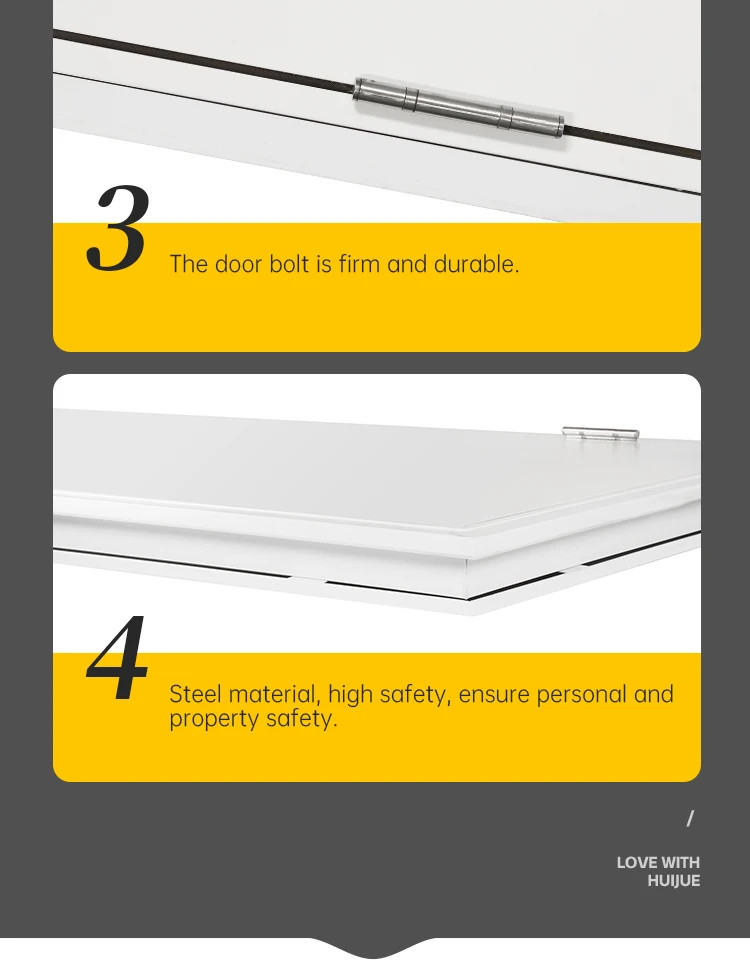 3

The door bolt is firm and durable.

4

Steel material, high safety, ensure personal and property safety.

/

LOVE WITH HUIJUE