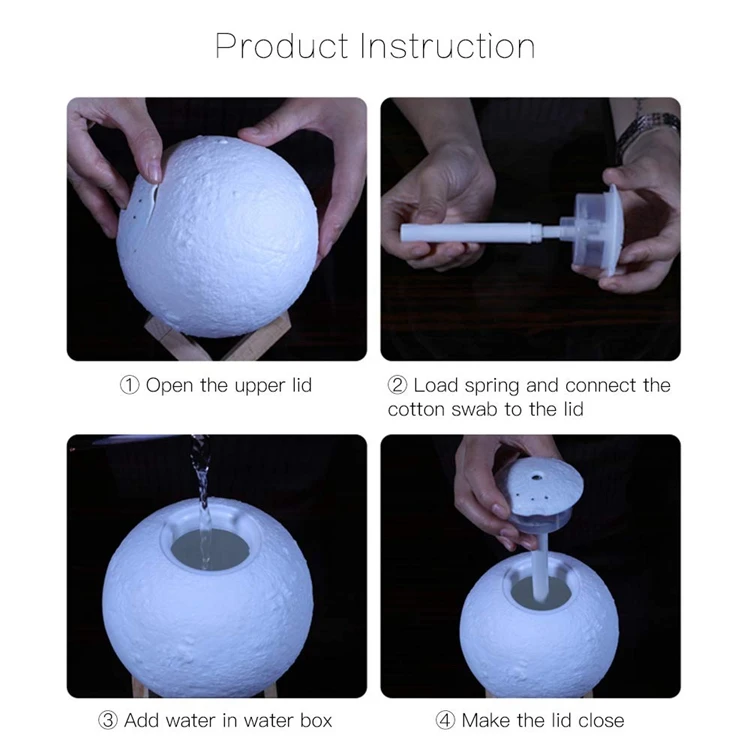 Product Instruction

① Open the upper lid

② Load spring and connect the cotton swab to the lid

③ Add water in water box

④ Make the lid close