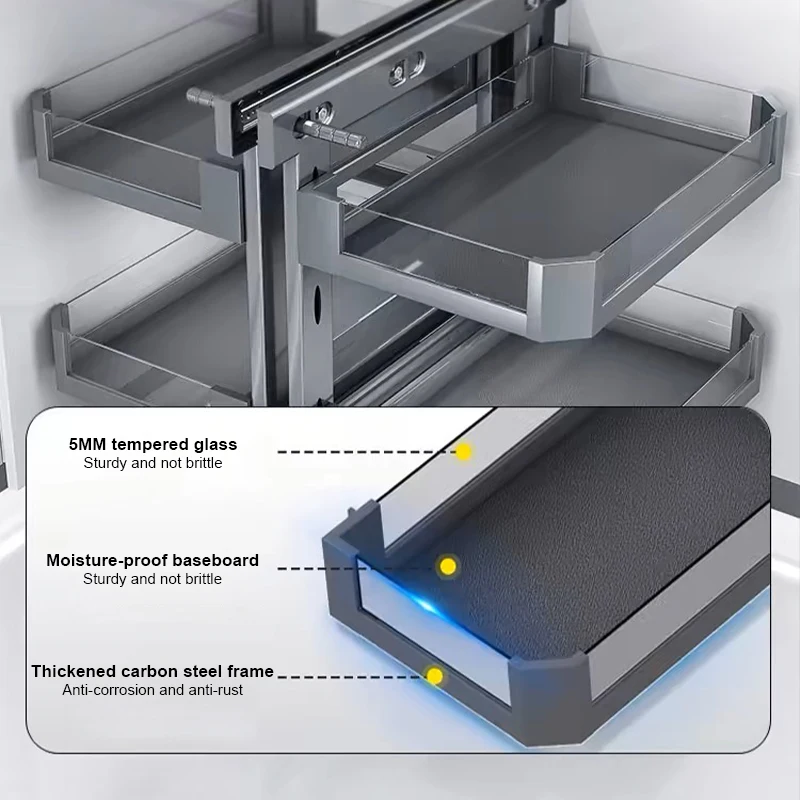 5MM tempered glass
Sturdy and not brittle

Moisture-proof baseboard
Sturdy and not brittle

Thickened carbon steel frame
Anti-corrosion and anti-rust