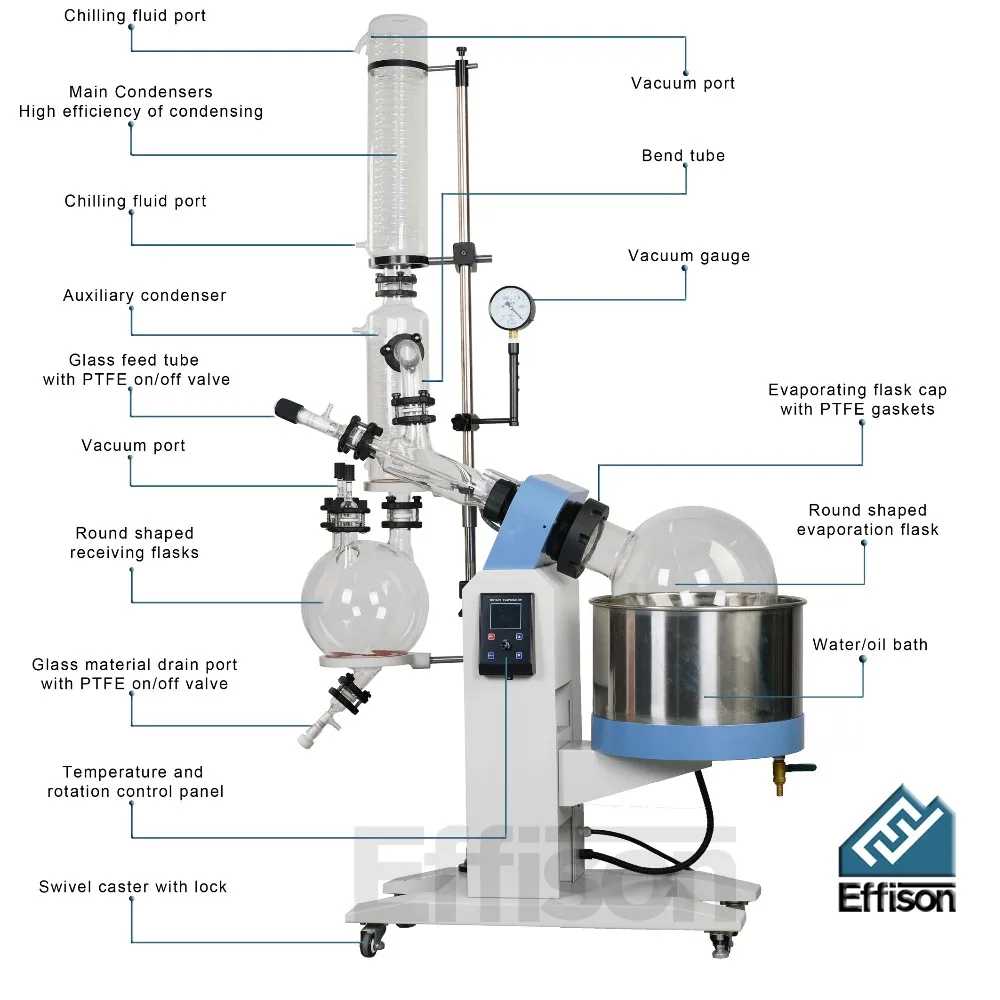 Chilling fluid port

Main Condensers
High efficiency of condensing

Chilling fluid port

Auxiliary condenser

Glass feed tube
with PTFE on/off valve

Vacuum port

Round shaped
receiving flasks

Glass material drain port
with PTFE on/off valve

Temperature and
rotation control panel

Swivel caster with lock

Vacuum port

Bend tube

Vacuum gauge

Evaporating flask cap
with PTFE gaskets

Round shaped
evaporation flask

Water/oil bath

Effison

Effison