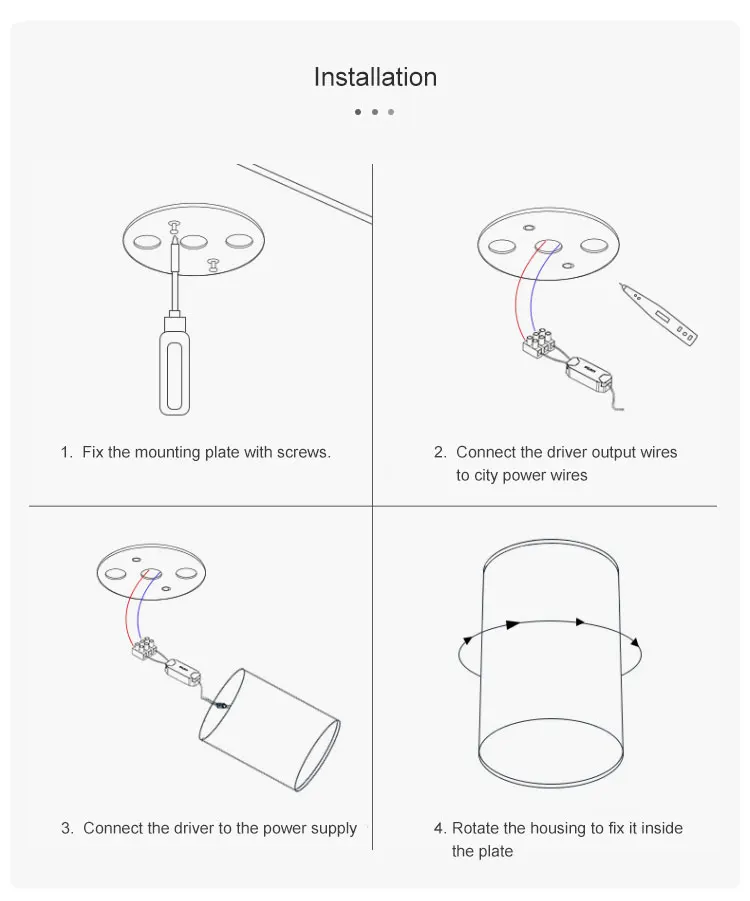 Installation

1. Fix the mounting plate with screws.

2. Connect the driver output wires to city power wires

3. Connect the driver to the power supply

4. Rotate the housing to fix it inside the plate