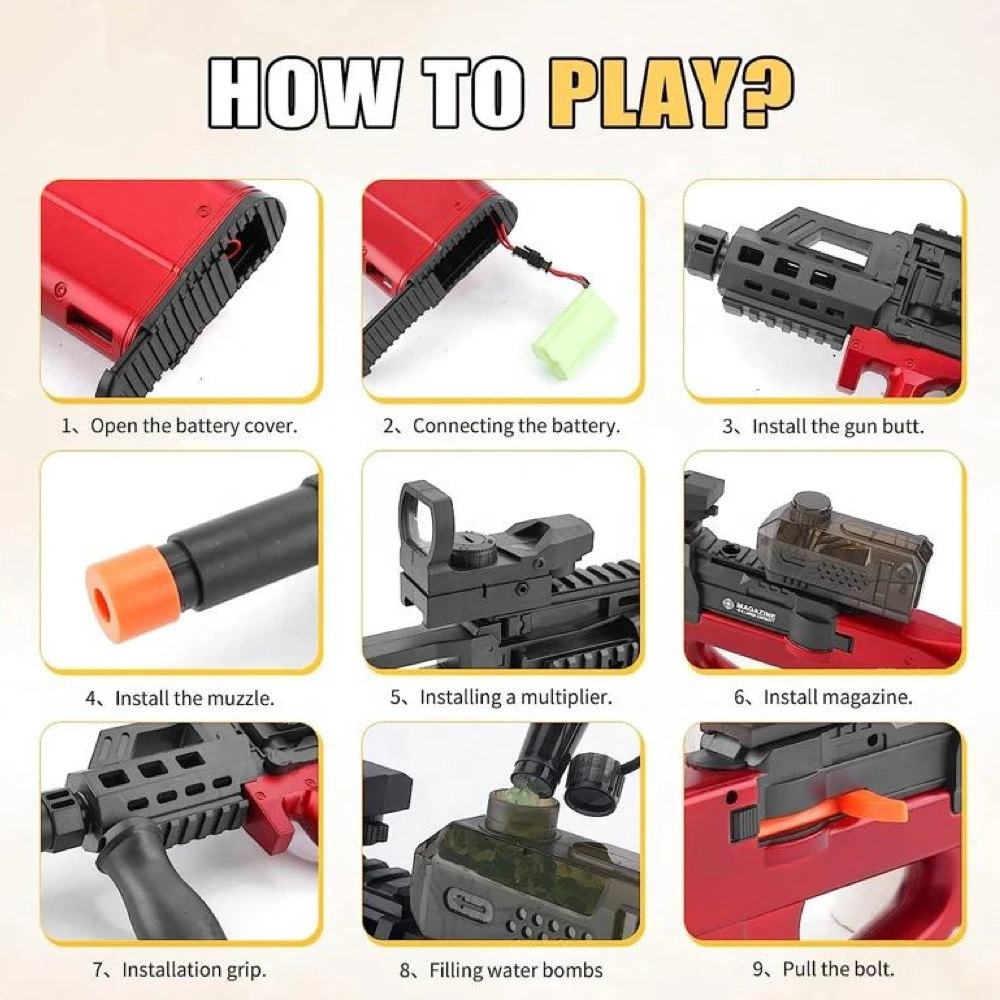 HOW TO PLAY?

1、Open the battery cover.

2、Connecting the battery.

3、Install the gun butt.

4、Install the muzzle.

5、Installing a multiplier.

MAGAZINE

6、Install magazine.

7、Installation grip.

8、Filling water bombs

9、Pull the bolt.