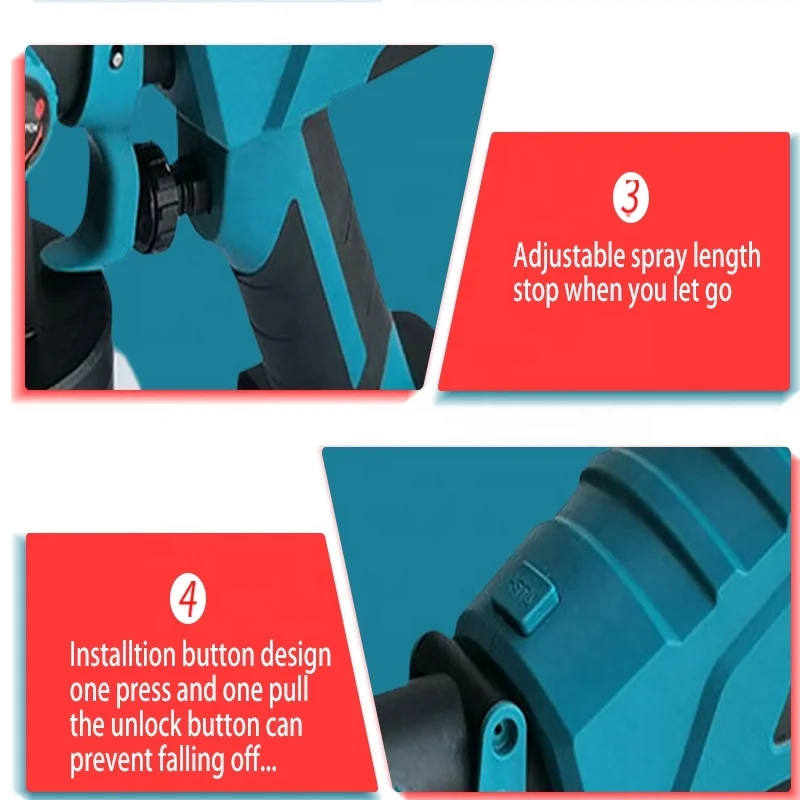 3

Adjustable spray length stop when you let go

4

Installtion button design one press and one pull the unlock button can prevent falling off...