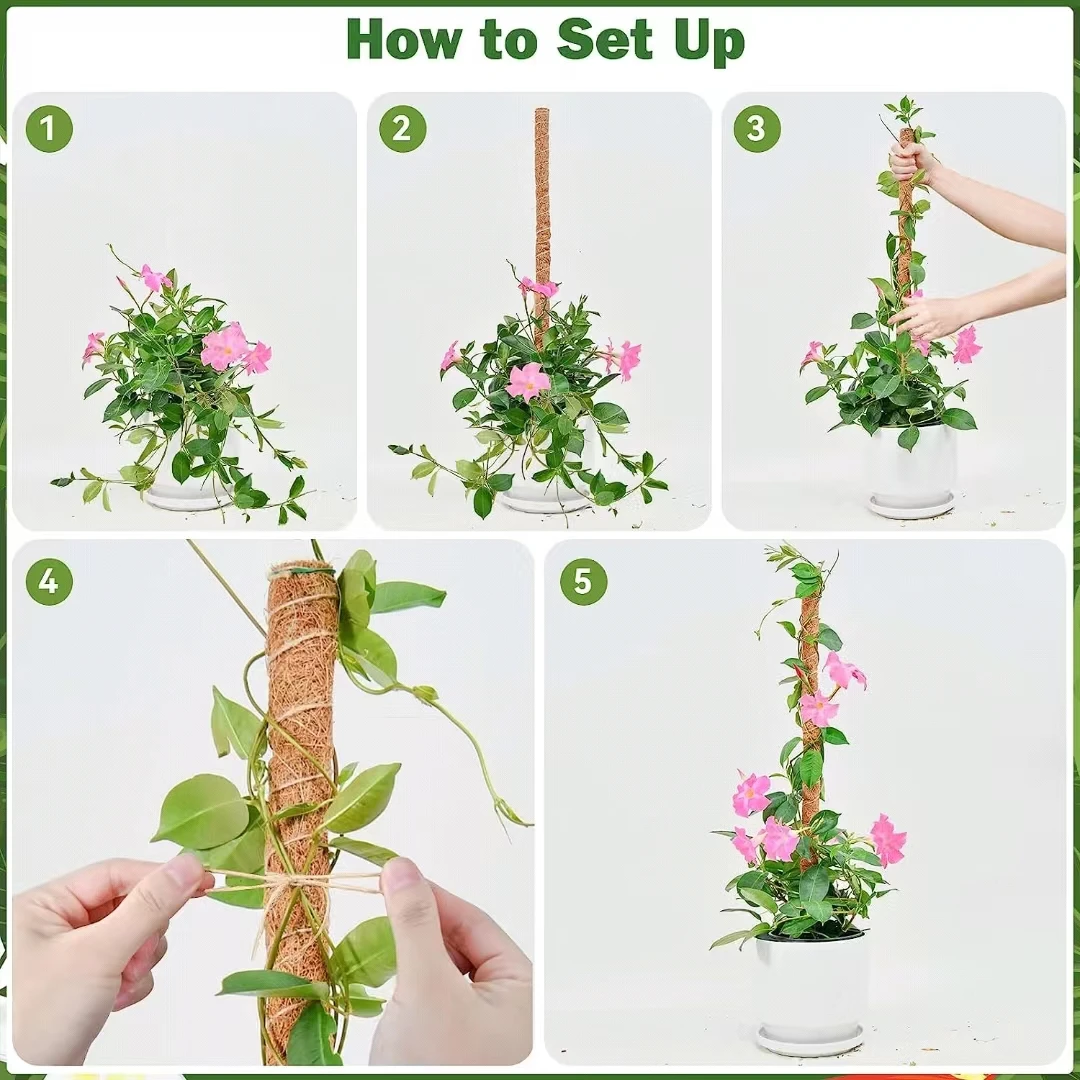 How to Set Up

1

2

3

4

5