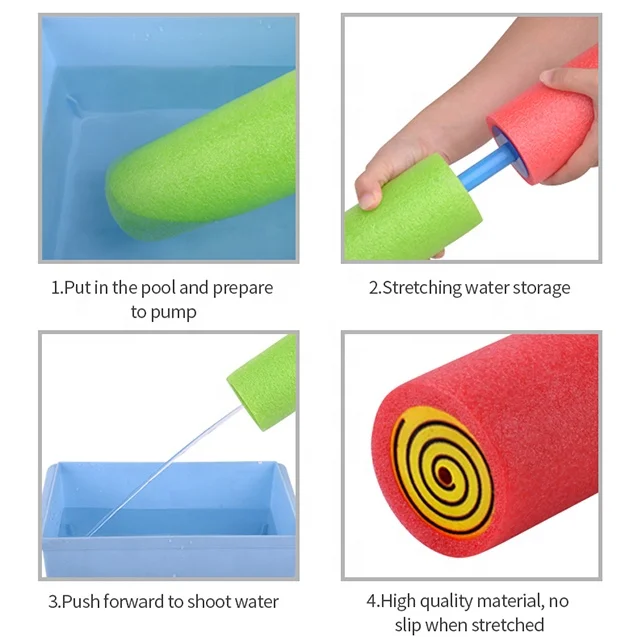 1.Put in the pool and prepare to pump

2.Stretching water storage

3.Push forward to shoot water

4.High quality material, no slip when stretched