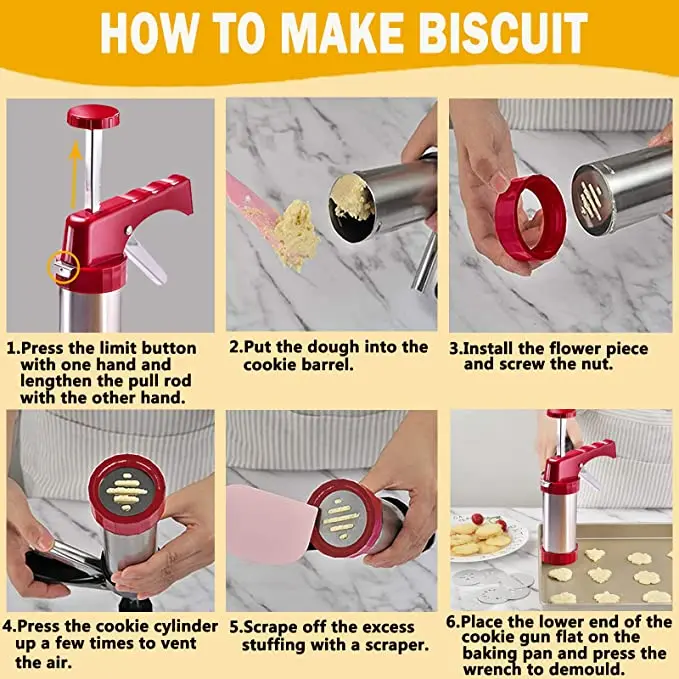 HOW TO MAKE BISCUIT

1.Press the limit button with one hand and lengthen the pull rod with the other hand.

2.Put the dough into the cookie barrel.

3.Install the flower piece and screw the nut.

4.Press the cookie cylinder up a few times to vent the air.

5.Scrape off the excess stuffing with a scraper.

6.Place the lower end of the cookie gun flat on the baking pan and press the wrench to demould.