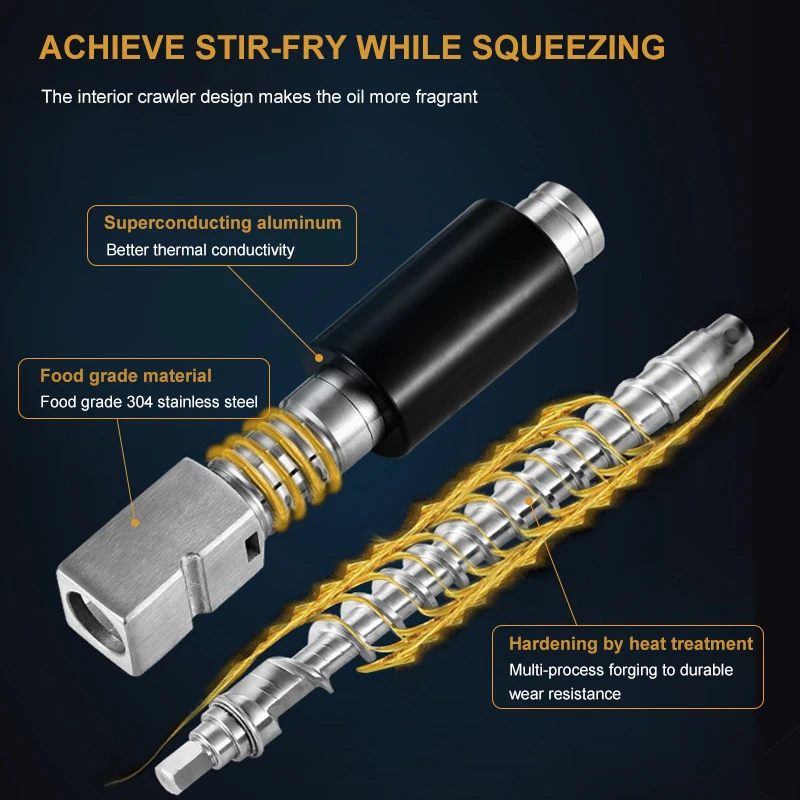 ACHIEVE STIR-FRY WHILE SQUEEZING

The interior crawler design makes the oil more fragrant

Superconducting aluminum
Better thermal conductivity

Food grade material
Food grade 304 stainless steel

Hardening by heat treatment
Multi-process forging to durable wear resistance