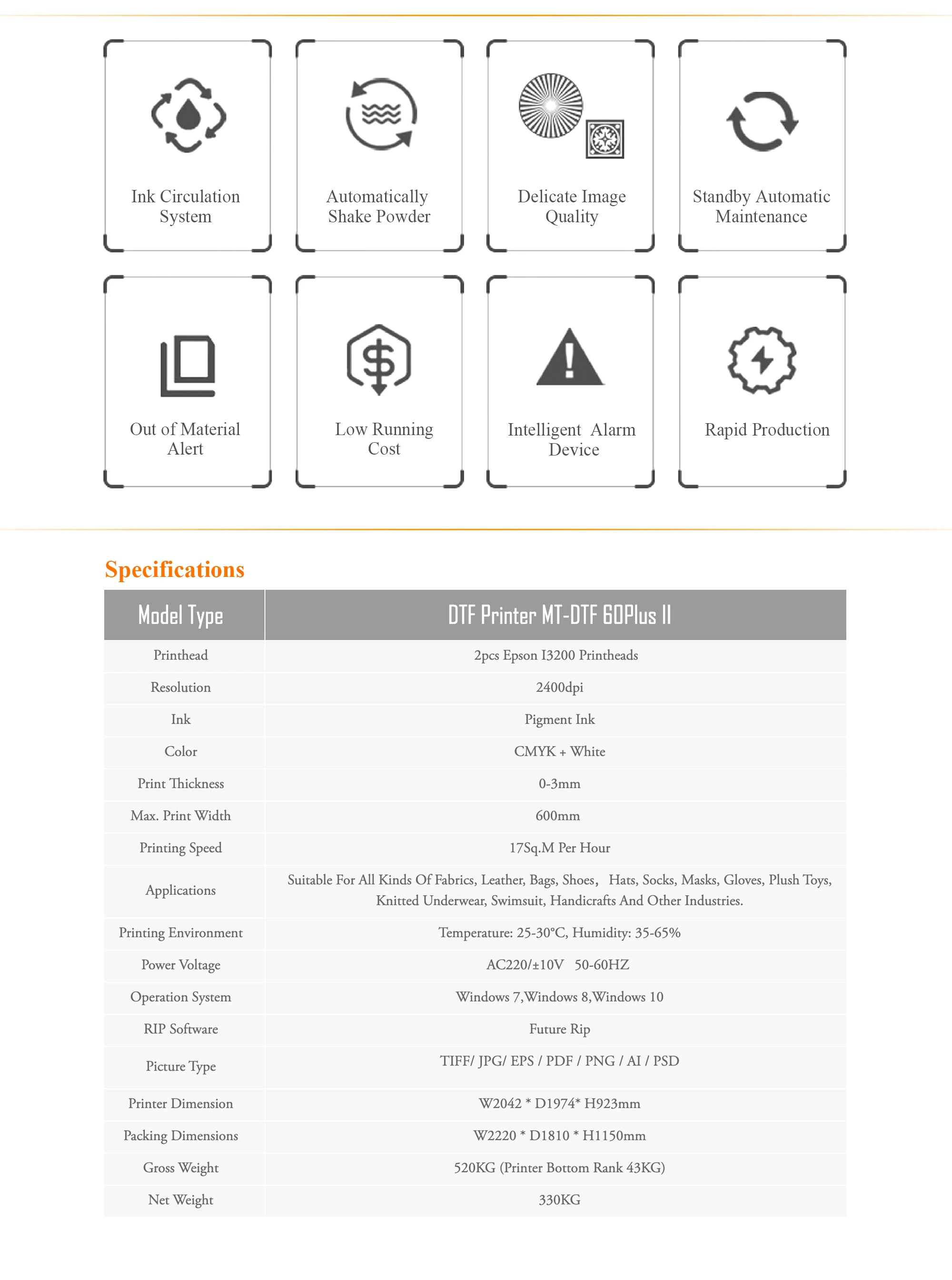 Ink Circulation System

Automatically Shake Powder

Delicate Image Quality

Standby Automatic Maintenance

Out of Material Alert

Low Running Cost

Intelligent Alarm Device

Rapid Production

Specifications

| Model Type | DTF Printer MT-DTF 60Plus II |
|---|---|
| Printhead | 2pcs Epson I3200 Printheads |
| Resolution | 2400dpi |
| Ink | Pigment Ink |
| Color | CMYK + White |
| Print Thickness | 0-3mm |
| Max. Print Width | 600mm |
| Printing Speed | 17Sq.M Per Hour |
| Applications | Suitable For All Kinds Of Fabrics, Leather, Bags, Shoes， Hats, Socks, Masks, Gloves, Plush Toys, Knitted Underwear, Swimsuit, Handicrafts And Other Industries. |
| Printing Environment | Temperature: 25-30°C, Humidity: 35-65% |
| Power Voltage | AC220/±10V 50-60HZ |
| Operation System | Windows 7,Windows 8,Windows 10 |
| RIP Software | Future Rip |
| Picture Type | TIFF/ JPG/ EPS / PDF / PNG / AI / PSD |
| Printer Dimension | W2042 * D1974* H923mm |
| Packing Dimensions | W2220 * D1810 * H1150mm |
| Gross Weight | 520KG (Printer Bottom Rank 43KG) |
| Net Weight | 330KG |