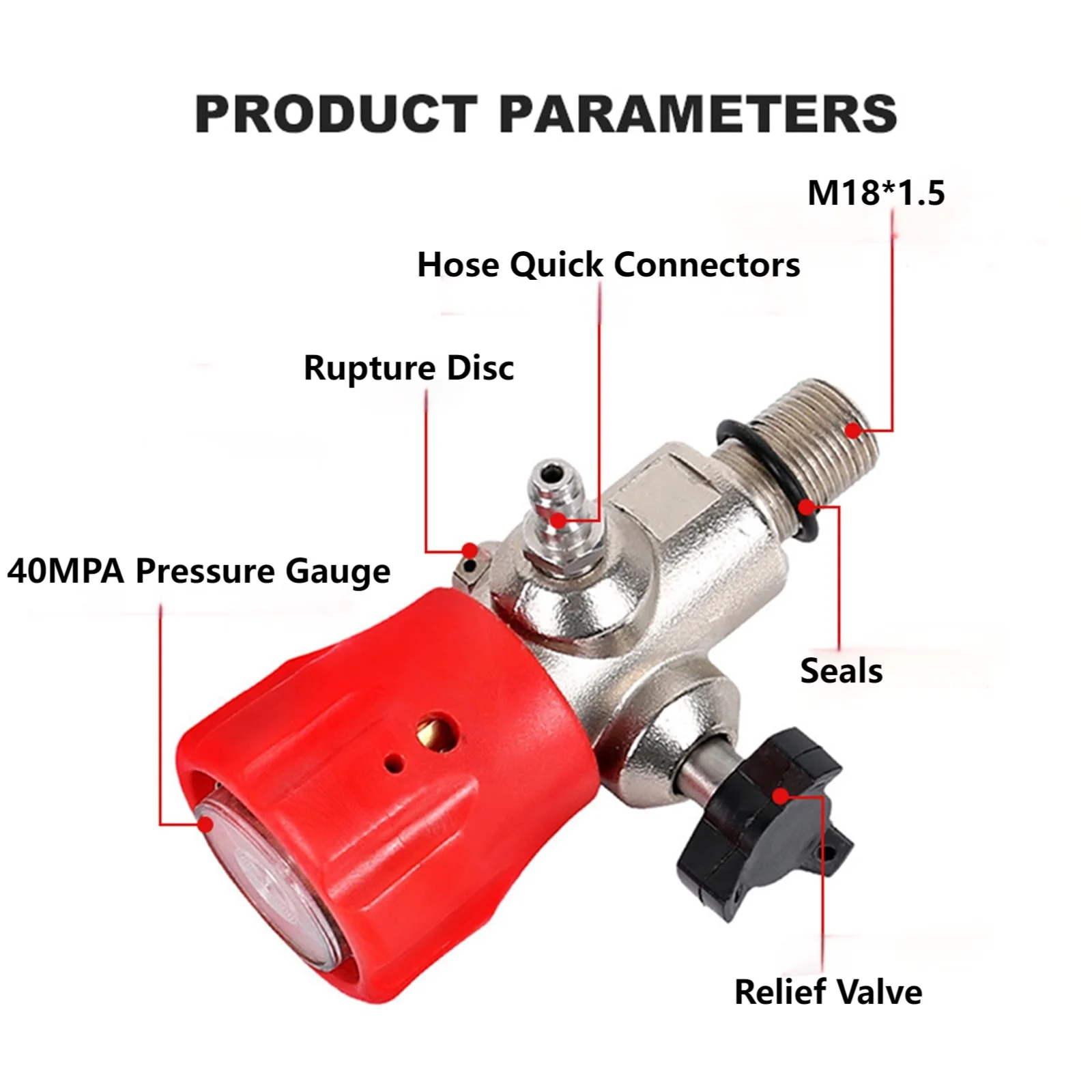 PRODUCT PARAMETERS

M18*1.5

Hose Quick Connectors

Rupture Disc

40MPA Pressure Gauge

Seals

Relief Valve