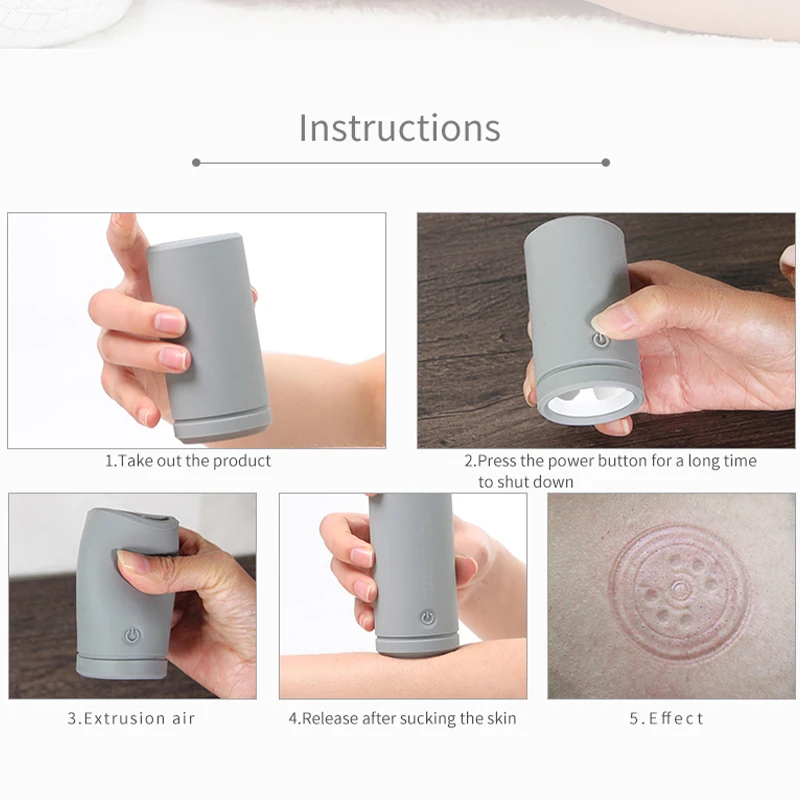 Instructions

1.Take out the product

2.Press the power button for a long time to shut down

3.Extrusion air

4.Release after sucking the skin

5.Effect