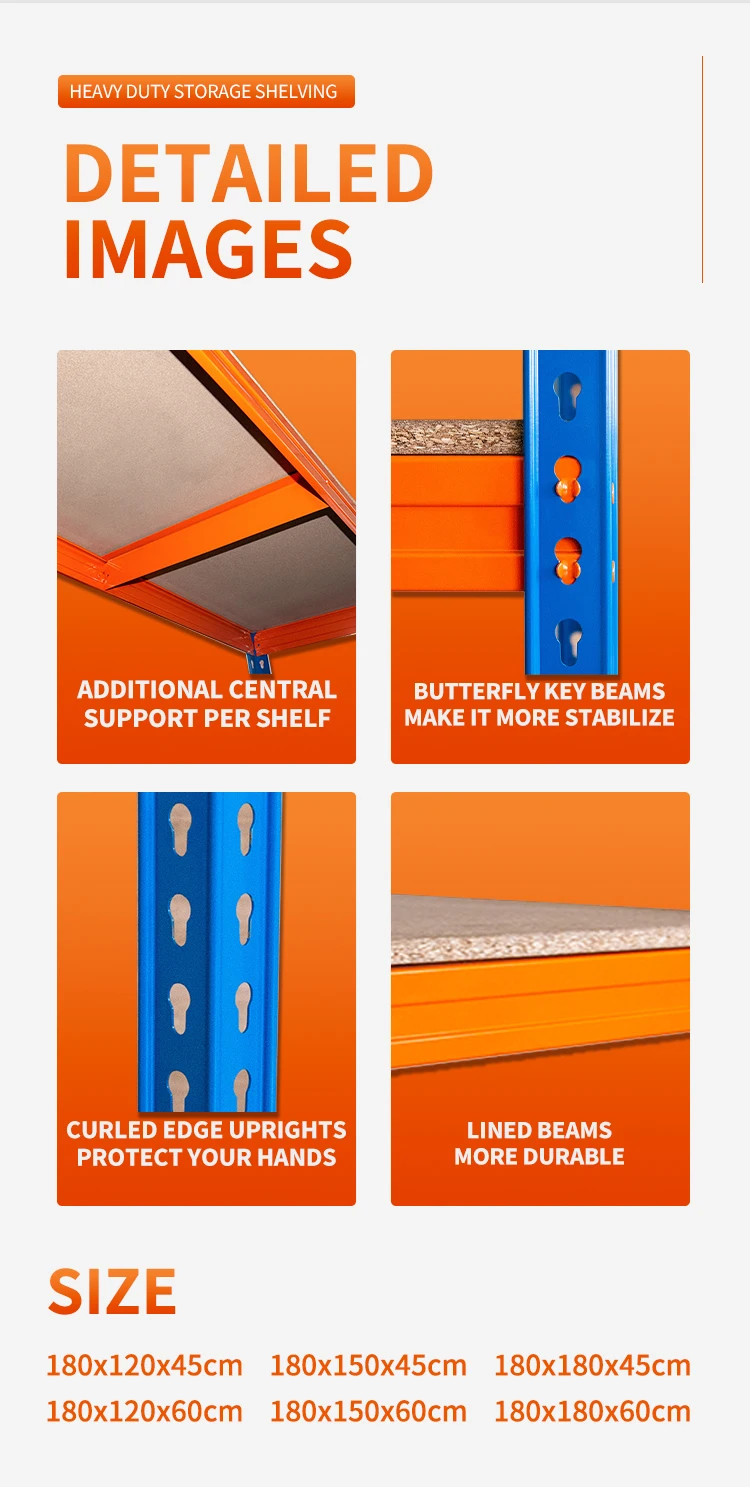 HEAVY DUTY STORAGE SHELVING

DETAILED IMAGES

ADDITIONAL CENTRAL SUPPORT PER SHELF

BUTTERFLY KEY BEAMS MAKE IT MORE STABILIZE

CURLED EDGE UPRIGHTS PROTECT YOUR HANDS

LINED BEAMS MORE DURABLE

SIZE

180x120x45cm 180x150x45cm 180x180x45cm
180x120x60cm 180x150x60cm 180x180x60cm