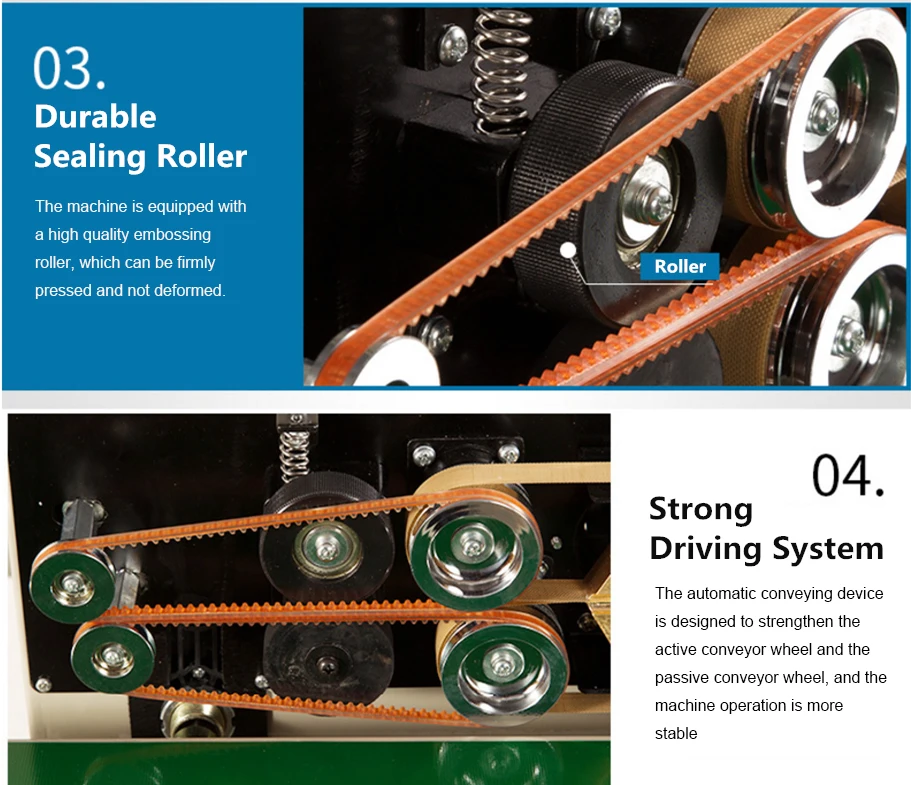 03.
Durable Sealing Roller

The machine is equipped with a high quality embossing roller, which can be firmly pressed and not deformed.

Roller

04.
Strong Driving System

The automatic conveying device is designed to strengthen the active conveyor wheel and the passive conveyor wheel, and the machine operation is more stable