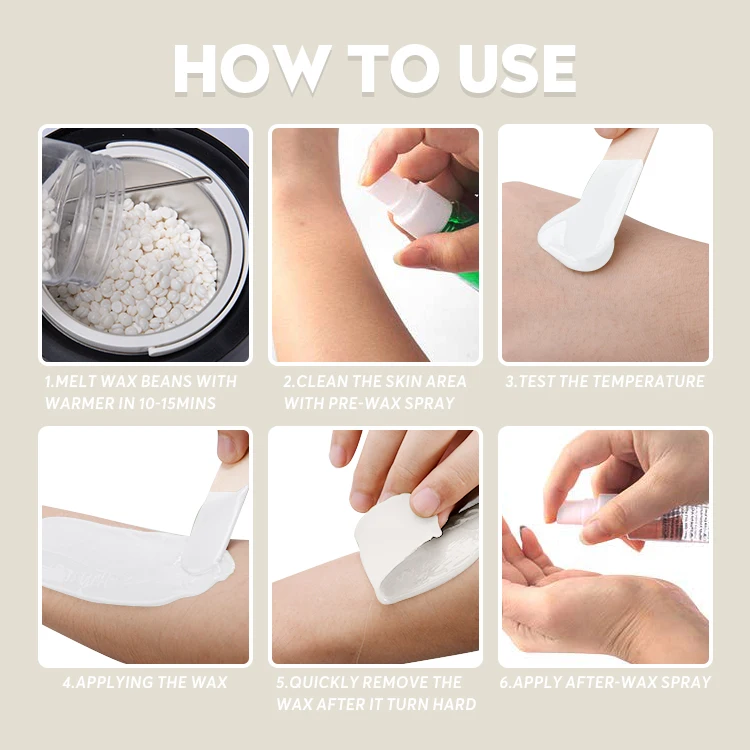 HOW TO USE

1.MELT WAX BEANS WITH WARMER IN 10-15MINS

2.CLEAN THE SKIN AREA WITH PRE-WAX SPRAY

3.TEST THE TEMPERATURE

4.APPLYING THE WAX

5.QUICKLY REMOVE THE WAX AFTER IT TURN HARD

6.APPLY AFTER-WAX SPRAY