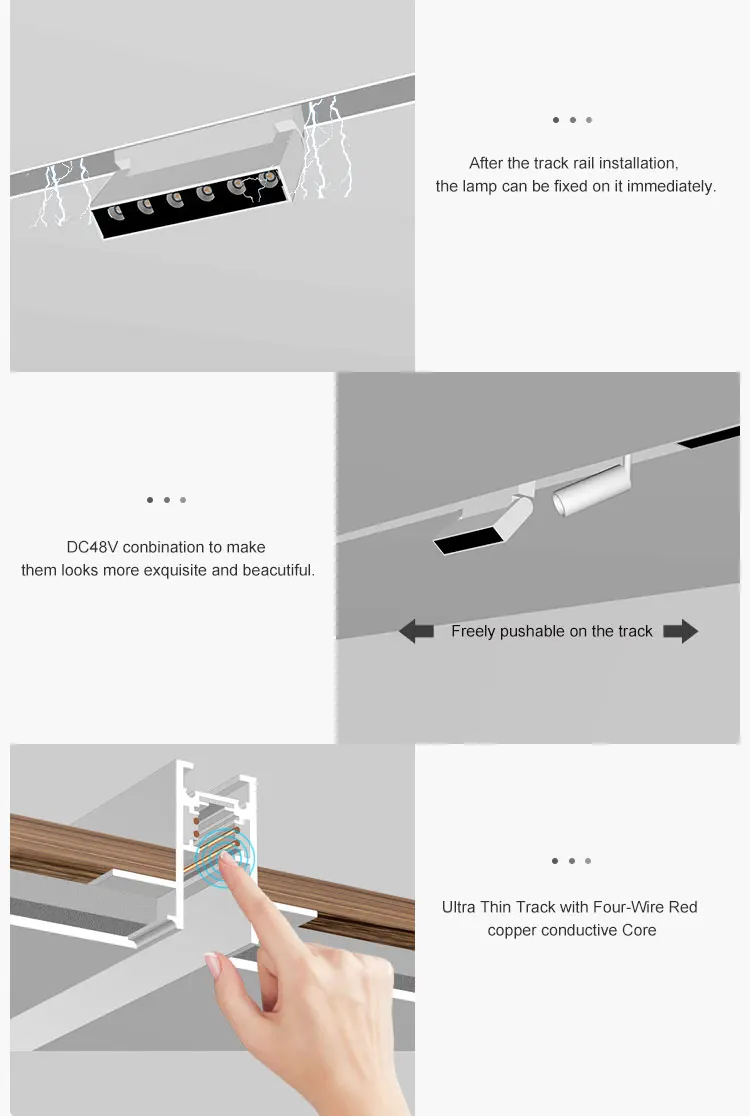 After the track rail installation, the lamp can be fixed on it immediately.

DC48V conbination to make them looks more exquisite and beacutiful.

Freely pushable on the track

Ultra Thin Track with Four-Wire Red copper conductive Core