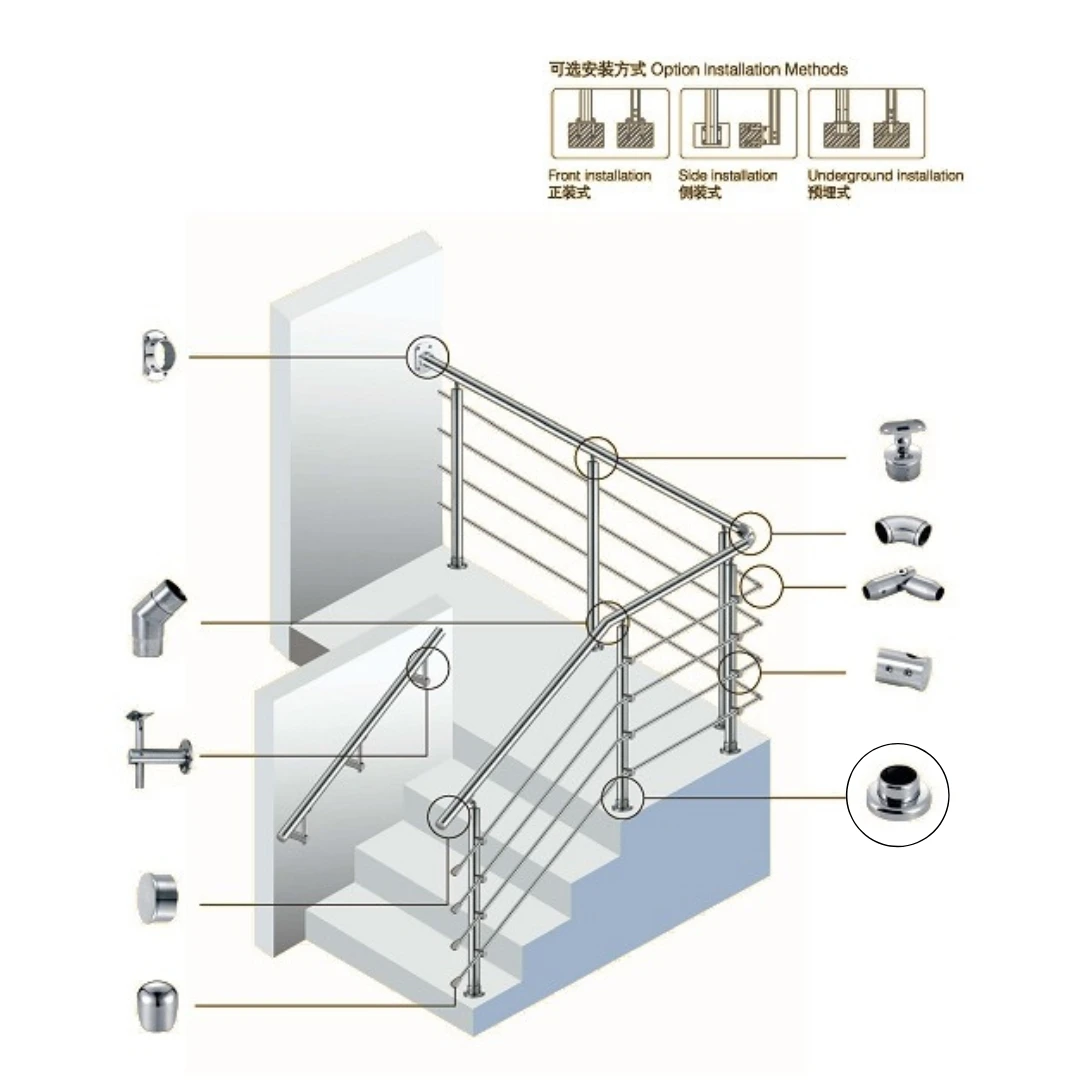 可选安装方式 Option Installation Methods

Front installation
正装式

Side installation
侧装式

Underground installation
预埋式