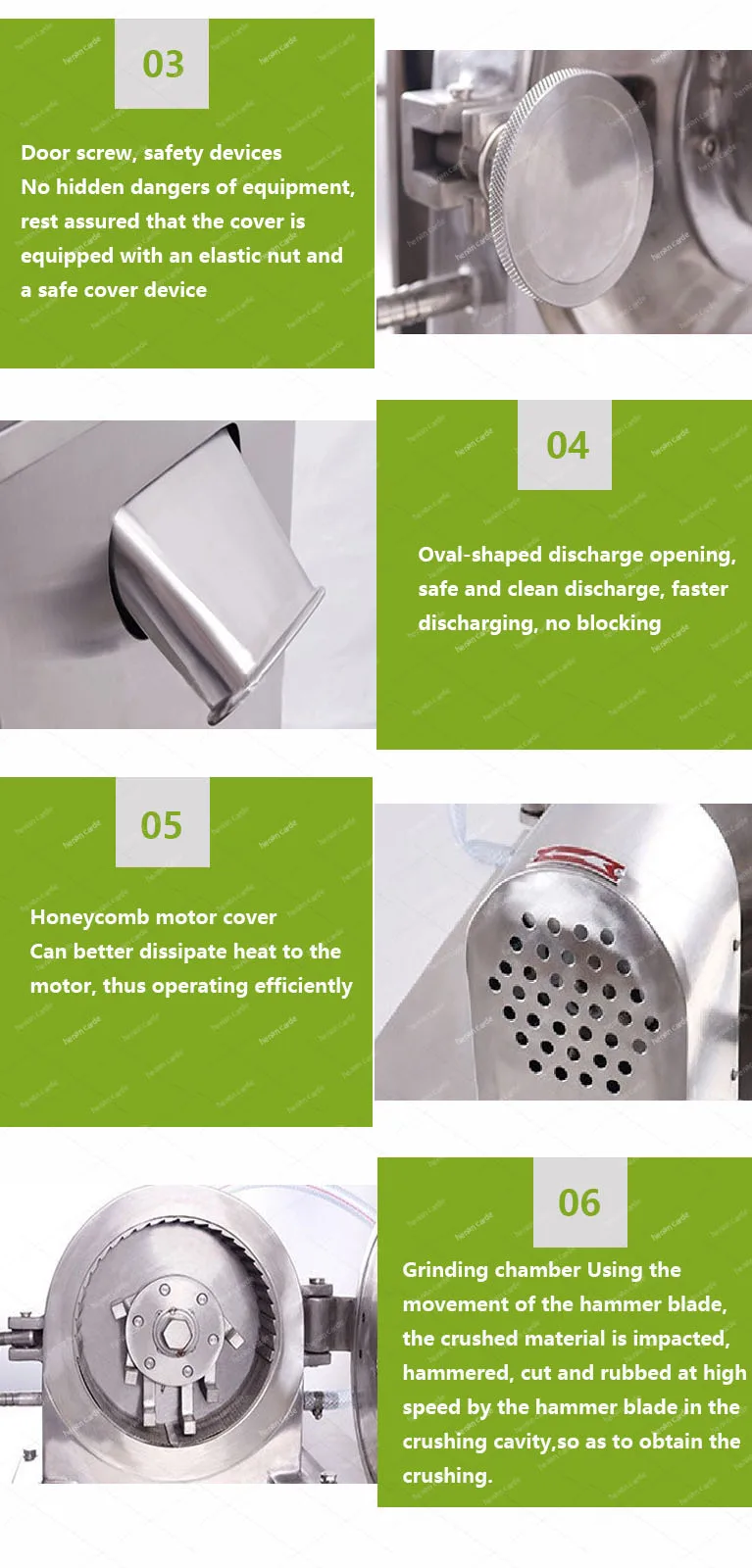 03

Door screw, safety devices
No hidden dangers of equipment, rest assured that the cover is equipped with an elastic nut and a safe cover device

04

Oval-shaped discharge opening, safe and clean discharge, faster discharging, no blocking

05

Honeycomb motor cover
Can better dissipate heat to the motor, thus operating efficiently

06

Grinding chamber Using the movement of the hammer blade, the crushed material is impacted, hammered, cut and rubbed at high speed by the hammer blade in the crushing cavity,so as to obtain the crushing.