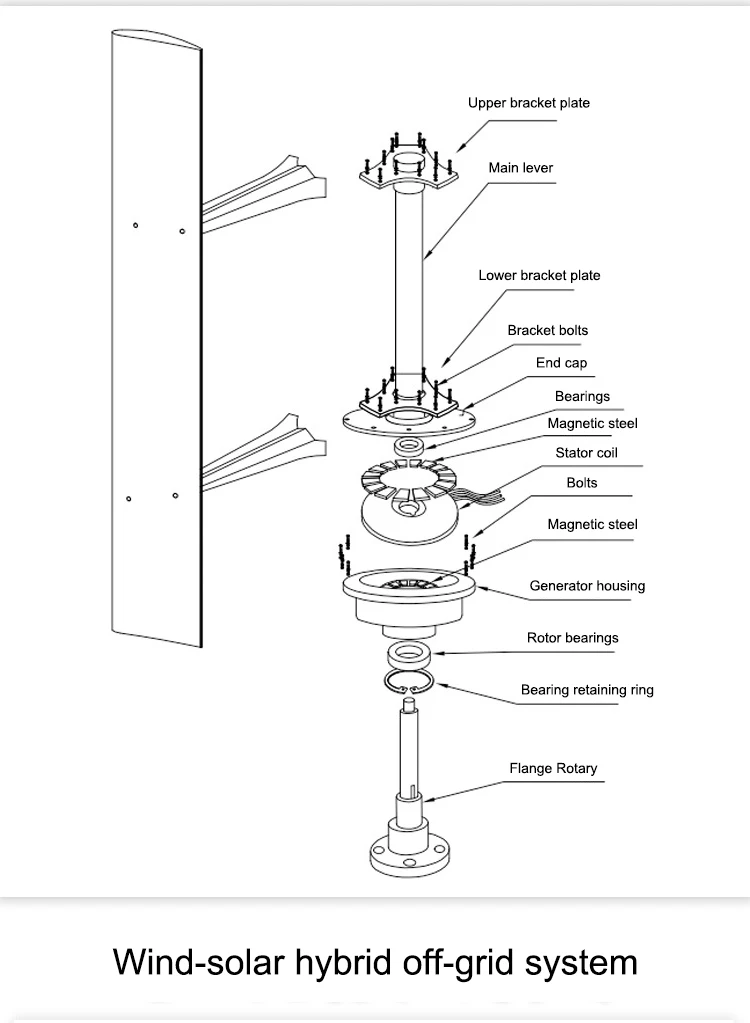 Upper bracket plate

Main lever

Lower bracket plate

Bracket bolts

End cap

Bearings

Magnetic steel

Stator coil

Bolts

Magnetic steel

Generator housing

Rotor bearings

Bearing retaining ring

Flange Rotary

Wind-solar hybrid off-grid system