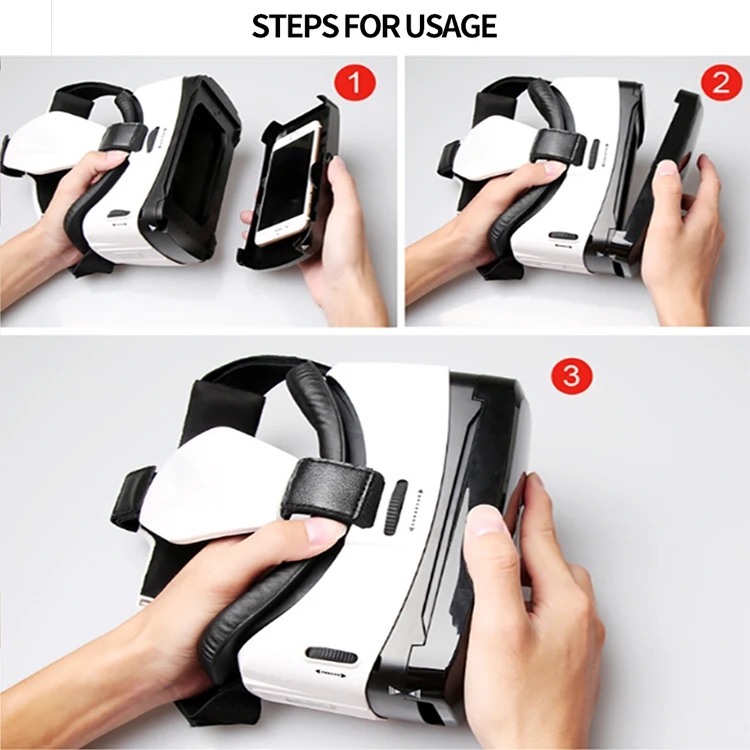 STEPS FOR USAGE

1

2

3