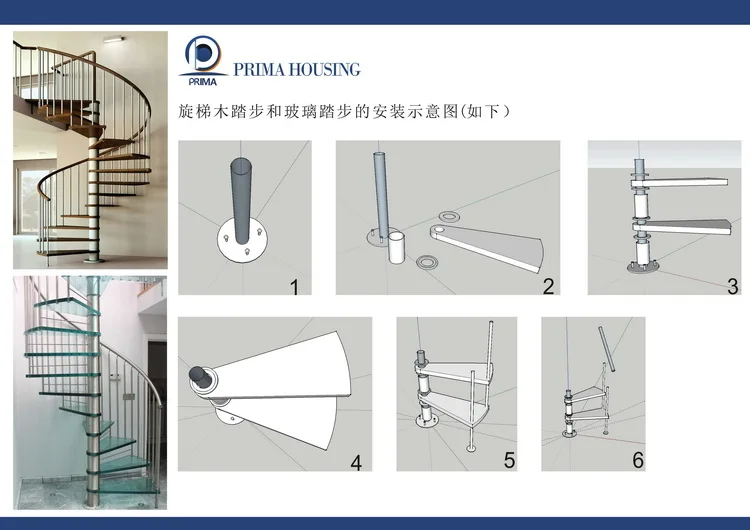 PRIMA
PRIMA HOUSING

旋梯木踏步和玻璃踏步的安装示意图(如下)

1

2

3

4

5

6