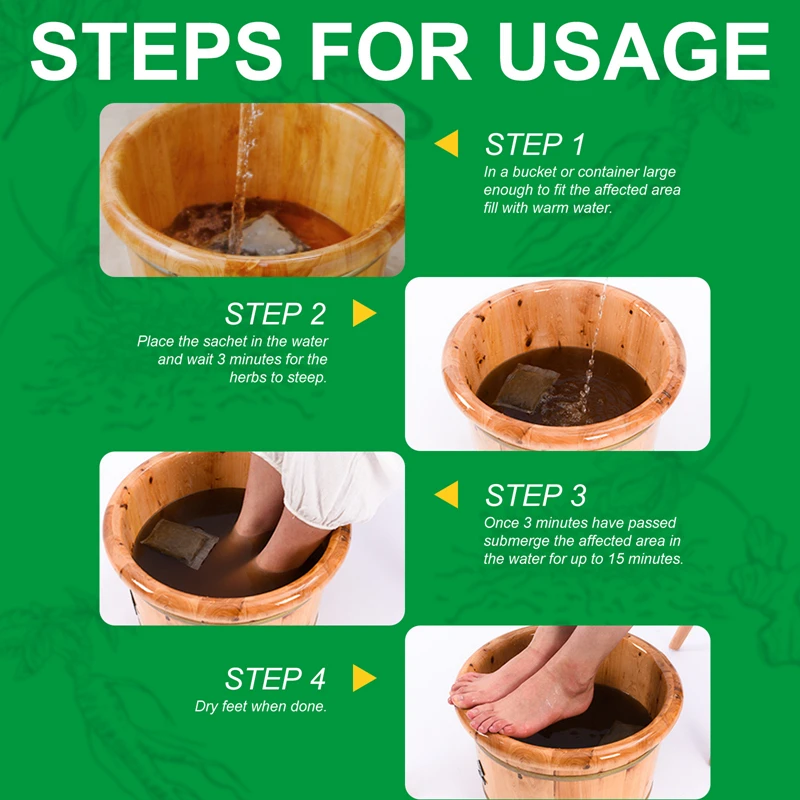 STEPS FOR USAGE

STEP 1
In a bucket or container large enough to fit the affected area fill with warm water.

STEP 2
Place the sachet in the water and wait 3 minutes for the herbs to steep.

STEP 3
Once 3 minutes have passed submerge the affected area in the water for up to 15 minutes.

STEP 4
Dry feet when done.