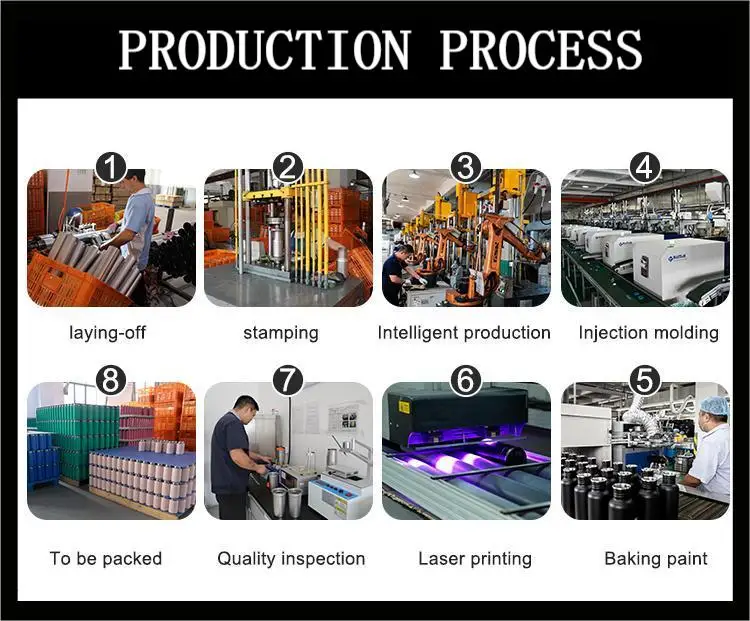 PRODUCTION PROCESS

1
laying-off

2
stamping

3
Intelligent production

4
Injection molding

8
To be packed

7
Quality inspection

6
Laser printing

5
Baking paint