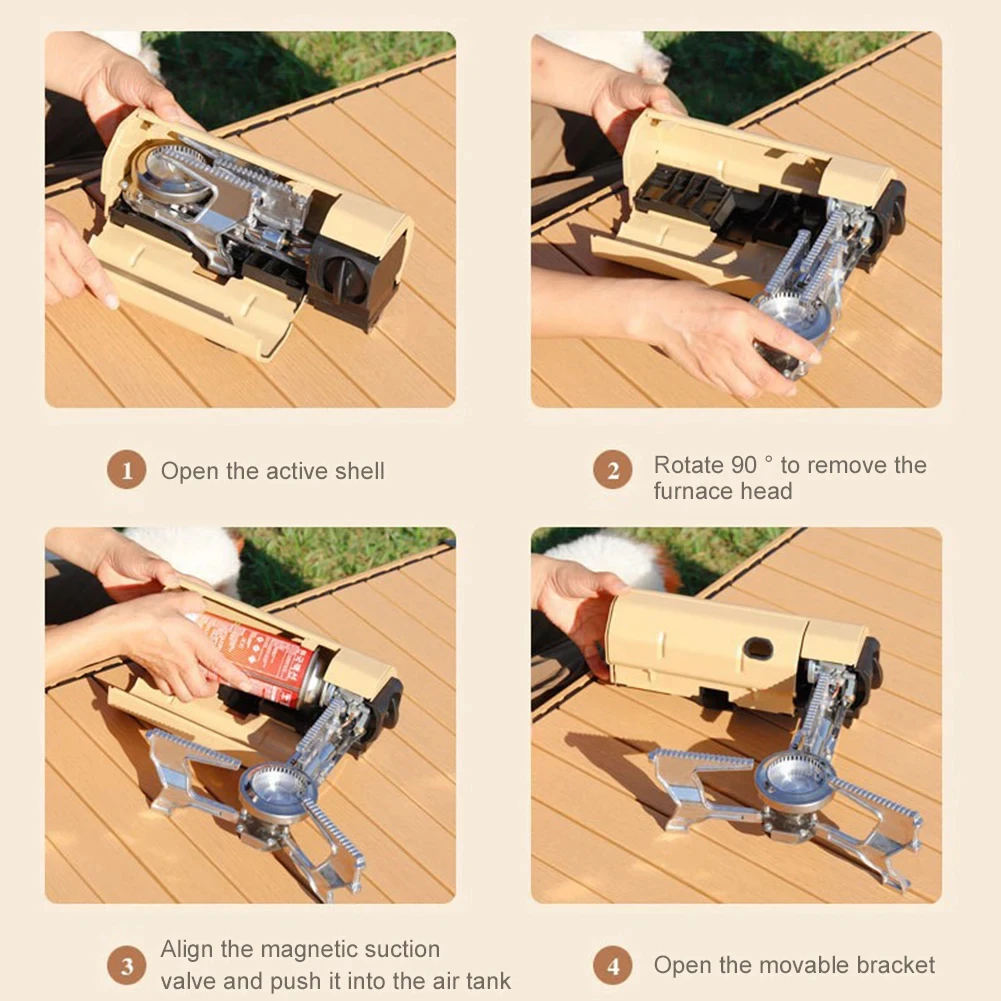 1 Open the active shell

2 Rotate 90 ° to remove the furnace head

3 Align the magnetic suction valve and push it into the air tank

4 Open the movable bracket