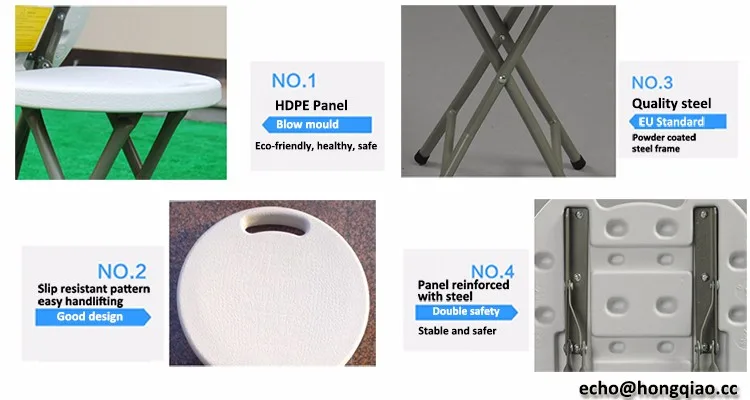 NO.1
HDPE Panel
Blow mould
Eco-friendly, healthy, safe

NO.3
Quality steel
EU Standard
Powder coated steel frame

NO.2
Slip resistant pattern easy handlifting
Good design

NO.4
Panel reinforced with steel
Double safety
Stable and safer

echo@hongqiao.cc