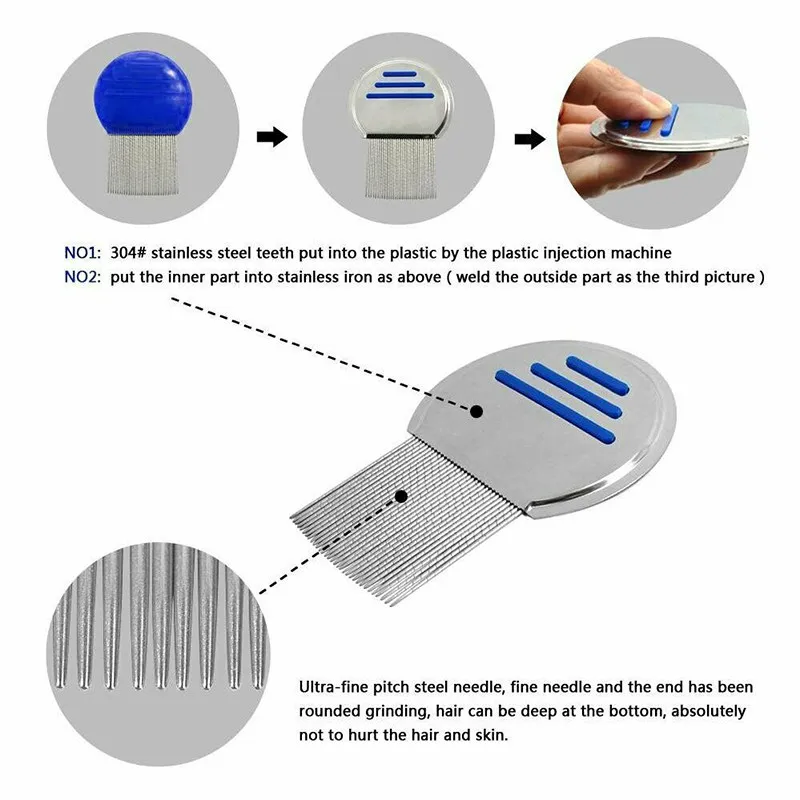 NO1: 304# stainless steel teeth put into the plastic by the plastic injection machine
NO2: put the inner part into stainless iron as above ( weld the outside part as the third picture )

Ultra-fine pitch steel needle, fine needle and the end has been rounded grinding, hair can be deep at the bottom, absolutely not to hurt the hair and skin.