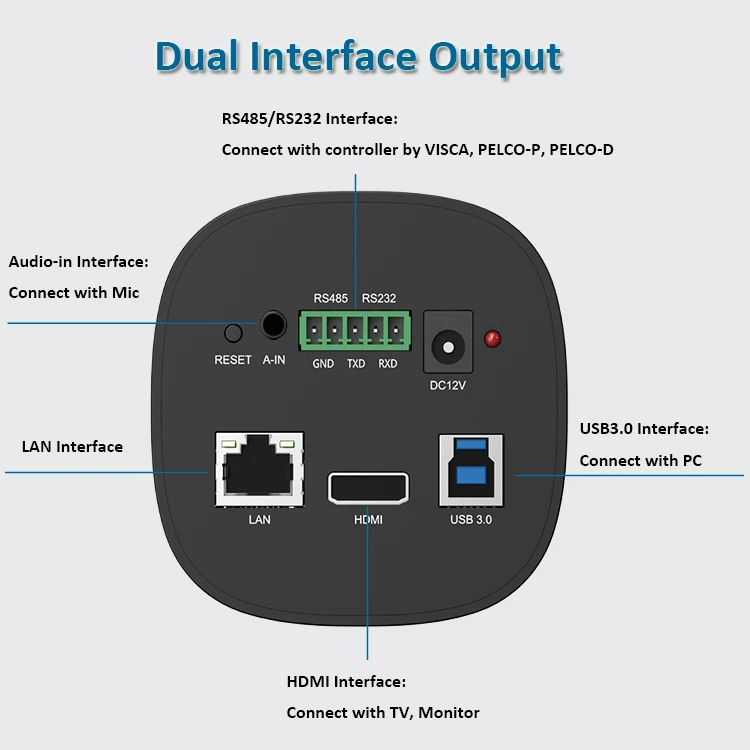 Dual Interface Output

RS485/RS232 Interface:

Connect with controller by VISCA, PELCO-P, PELCO-D

Audio-in Interface:

Connect with Mic

RS485 RS232

RESET A-IN

GND TXD RXD

DC12V

LAN Interface

USB3.0 Interface:

Connect with PC

LAN

HDMI

USB 3.0

HDMI Interface:

Connect with TV, Monitor