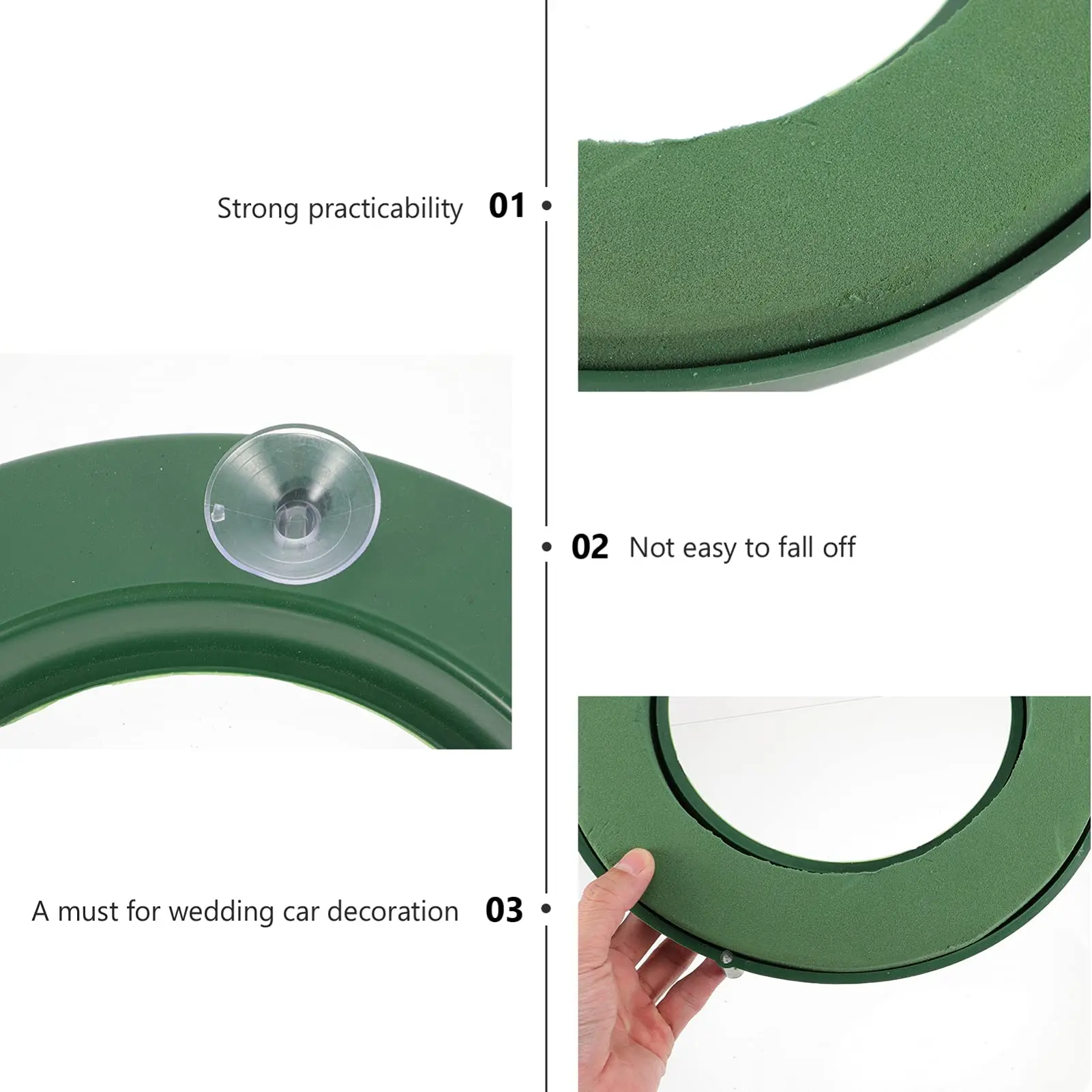 Strong practicability 01

02 Not easy to fall off

A must for wedding car decoration 03