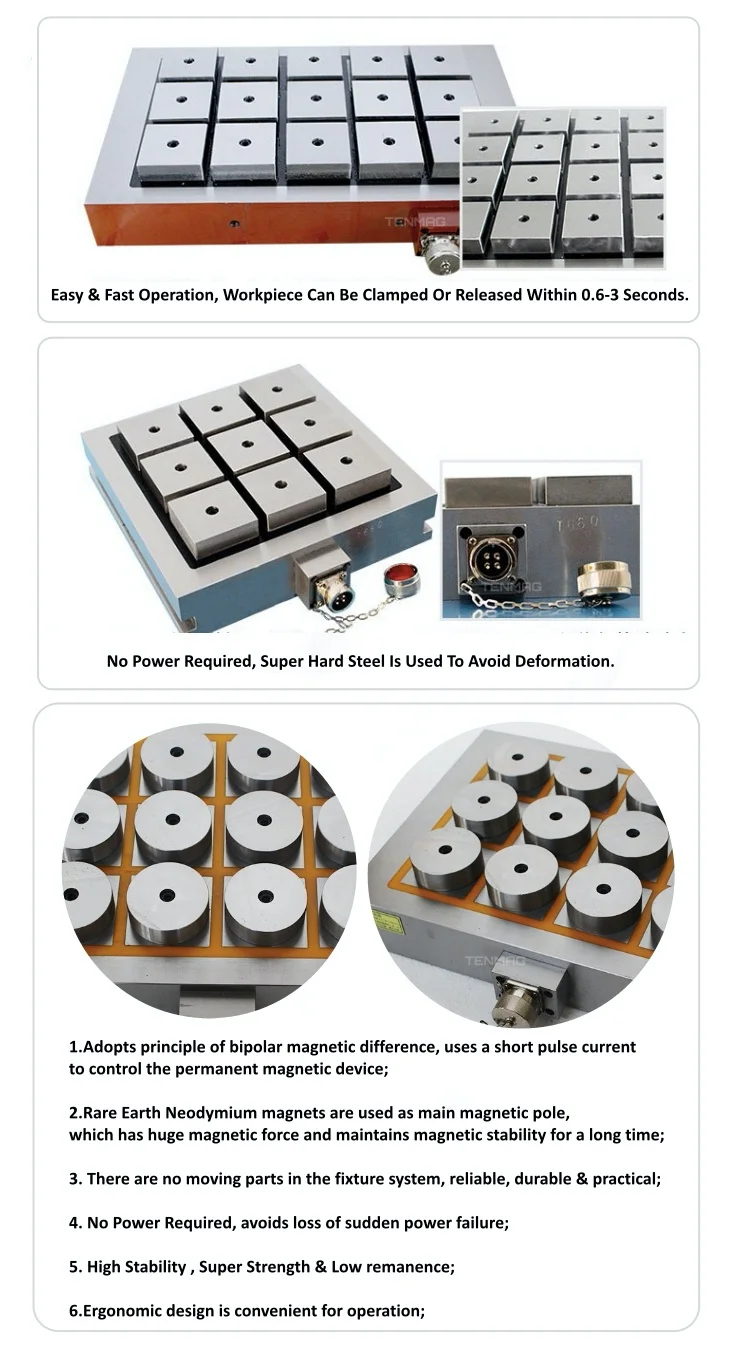 TENMAG

Easy & Fast Operation, Workpiece Can Be Clamped Or Released Within 0.6-3 Seconds.

TENMAG

No Power Required, Super Hard Steel Is Used To Avoid Deformation.

TENMAG

1.Adopts principle of bipolar magnetic difference, uses a short pulse current to control the permanent magnetic device;

2.Rare Earth Neodymium magnets are used as main magnetic pole, which has huge magnetic force and maintains magnetic stability for a long time;

3. There are no moving parts in the fixture system, reliable, durable & practical;

4. No Power Required, avoids loss of sudden power failure;

5. High Stability , Super Strength & Low remanence;

6.Ergonomic design is convenient for operation;