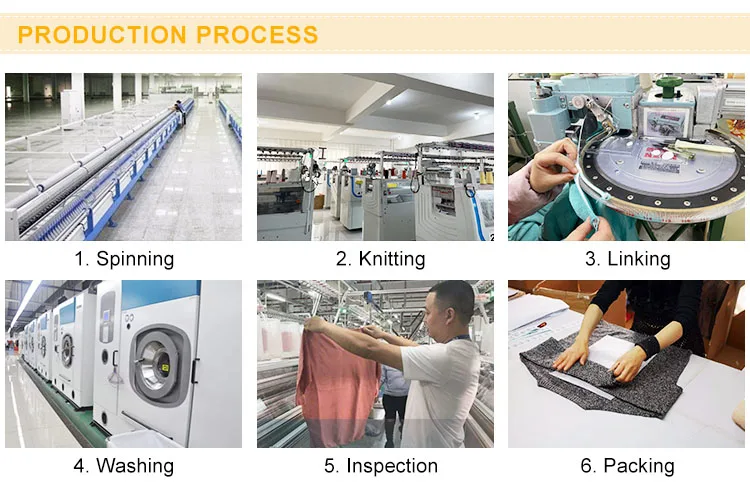 PRODUCTION PROCESS

1. Spinning

2. Knitting

3. Linking

4. Washing

5. Inspection

6. Packing