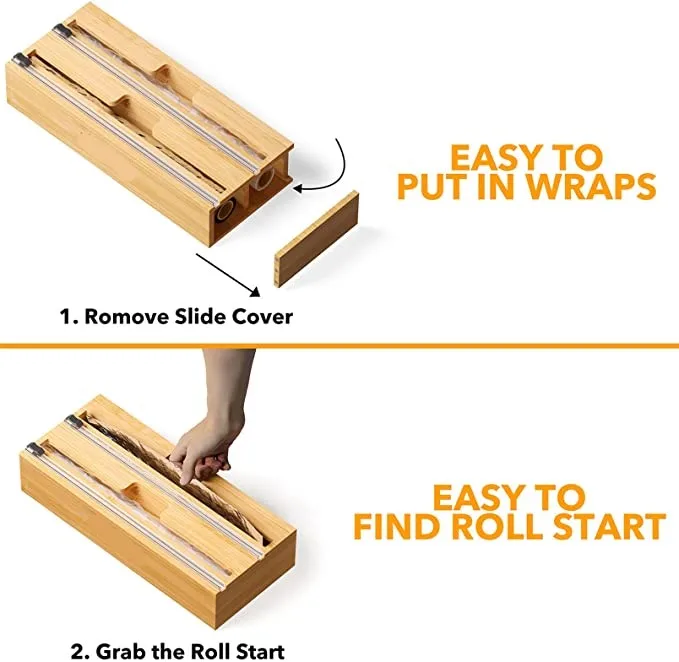 EASY TO PUT IN WRAPS

1. Romove Slide Cover

EASY TO FIND ROLL START

2. Grab the Roll Start