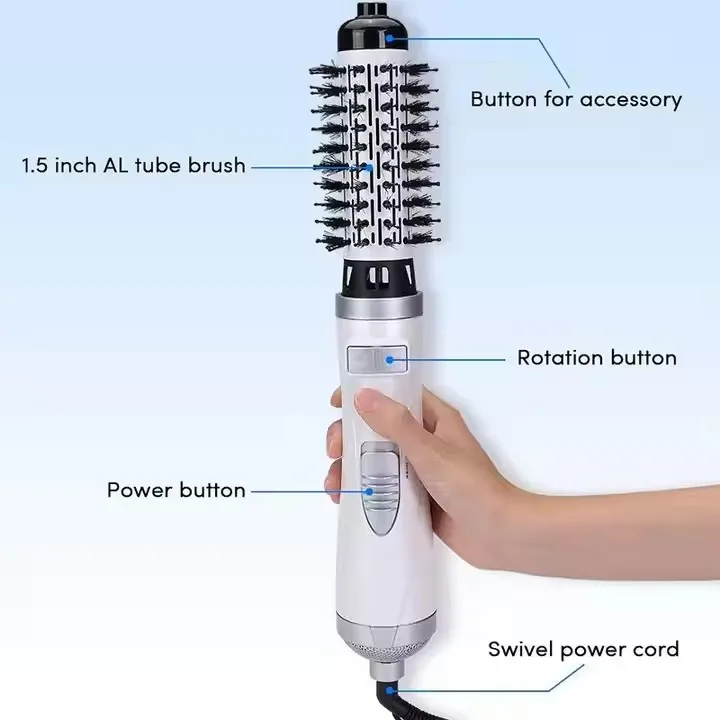 Button for accessory

1.5 inch AL tube brush

Rotation button

Power button

Swivel power cord