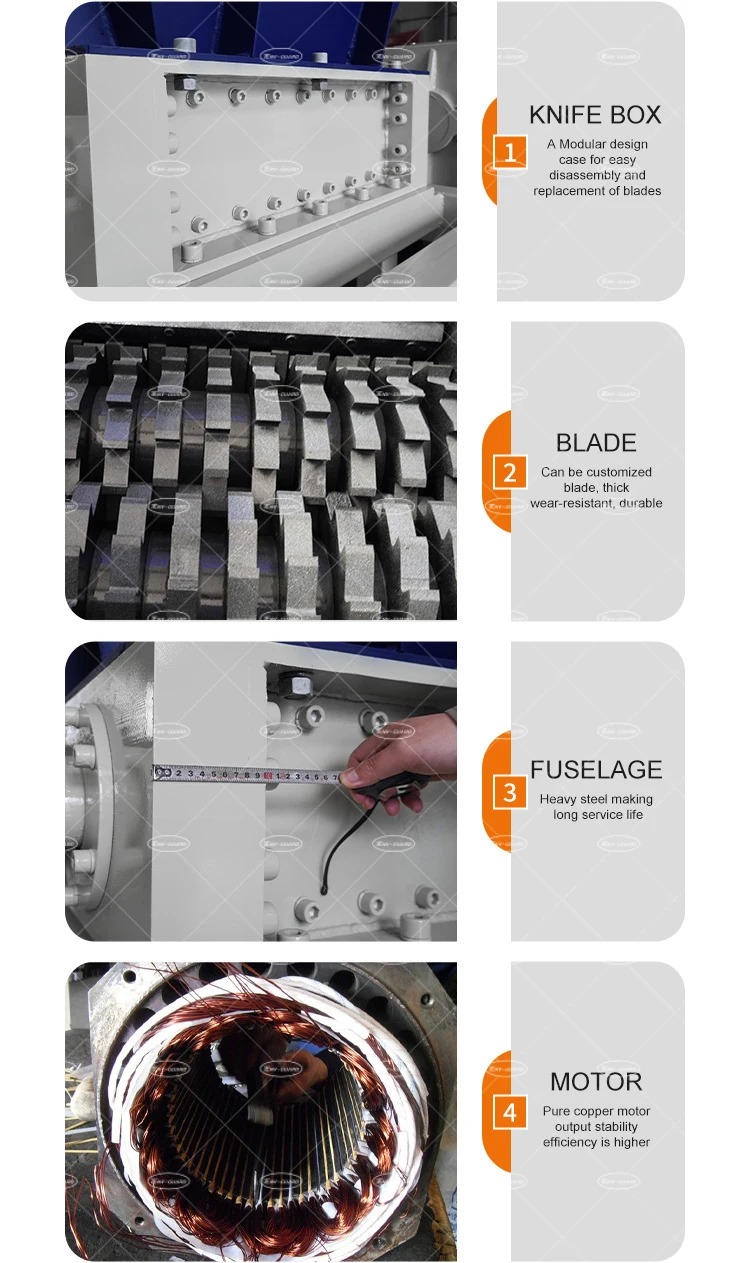 1
KNIFE BOX
A Modular design case for easy disassembly and replacement of blades

2
BLADE
Can be customized blade, thick wear-resistant, durable

3
FUSELAGE
Heavy steel making long service life

4
MOTOR
Pure copper motor output stability efficiency is higher