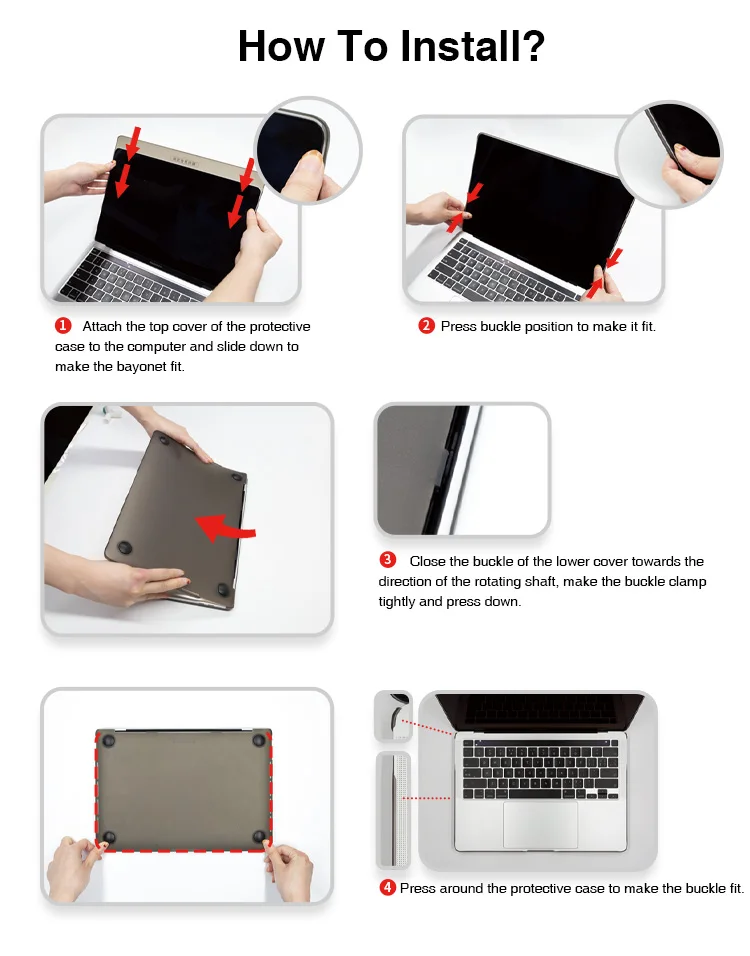 How To Install?

1 Attach the top cover of the protective case to the computer and slide down to make the bayonet fit.

2 Press buckle position to make it fit.

3 Close the buckle of the lower cover towards the direction of the rotating shaft, make the buckle clamp tightly and press down.

4 Press around the protective case to make the buckle fit.