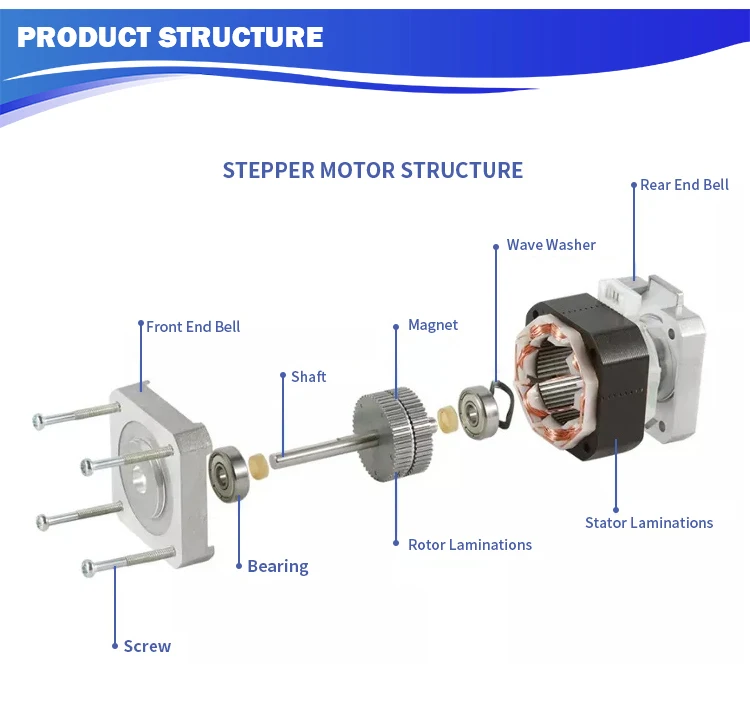 PRODUCT STRUCTURE

STEPPER MOTOR STRUCTURE

Rear End Bell

Wave Washer

Front End Bell

Magnet

Shaft

Stator Laminations

Rotor Laminations

Bearing

Screw