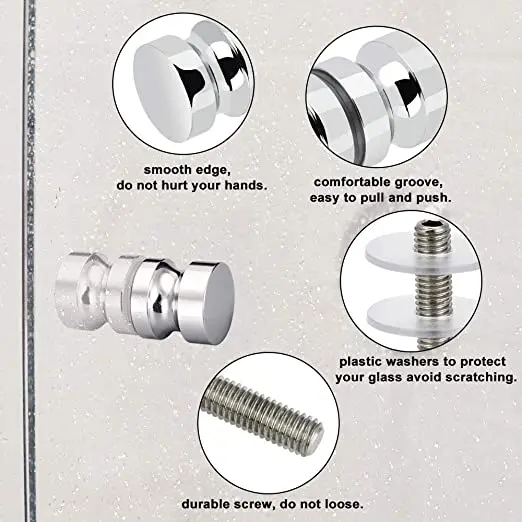 smooth edge,
do not hurt your hands.

comfortable groove,
easy to pull and push.

plastic washers to protect
your glass avoid scratching.

durable screw, do not loose.