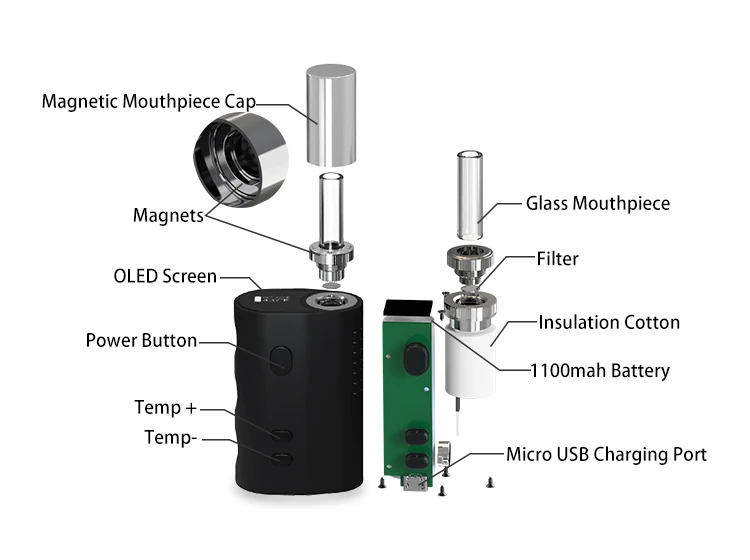 Magnetic Mouthpiece Cap

Magnets

OLED Screen

Power Button

Temp +

Temp-

Glass Mouthpiece

Filter

Insulation Cotton

1100mah Battery

Micro USB Charging Port